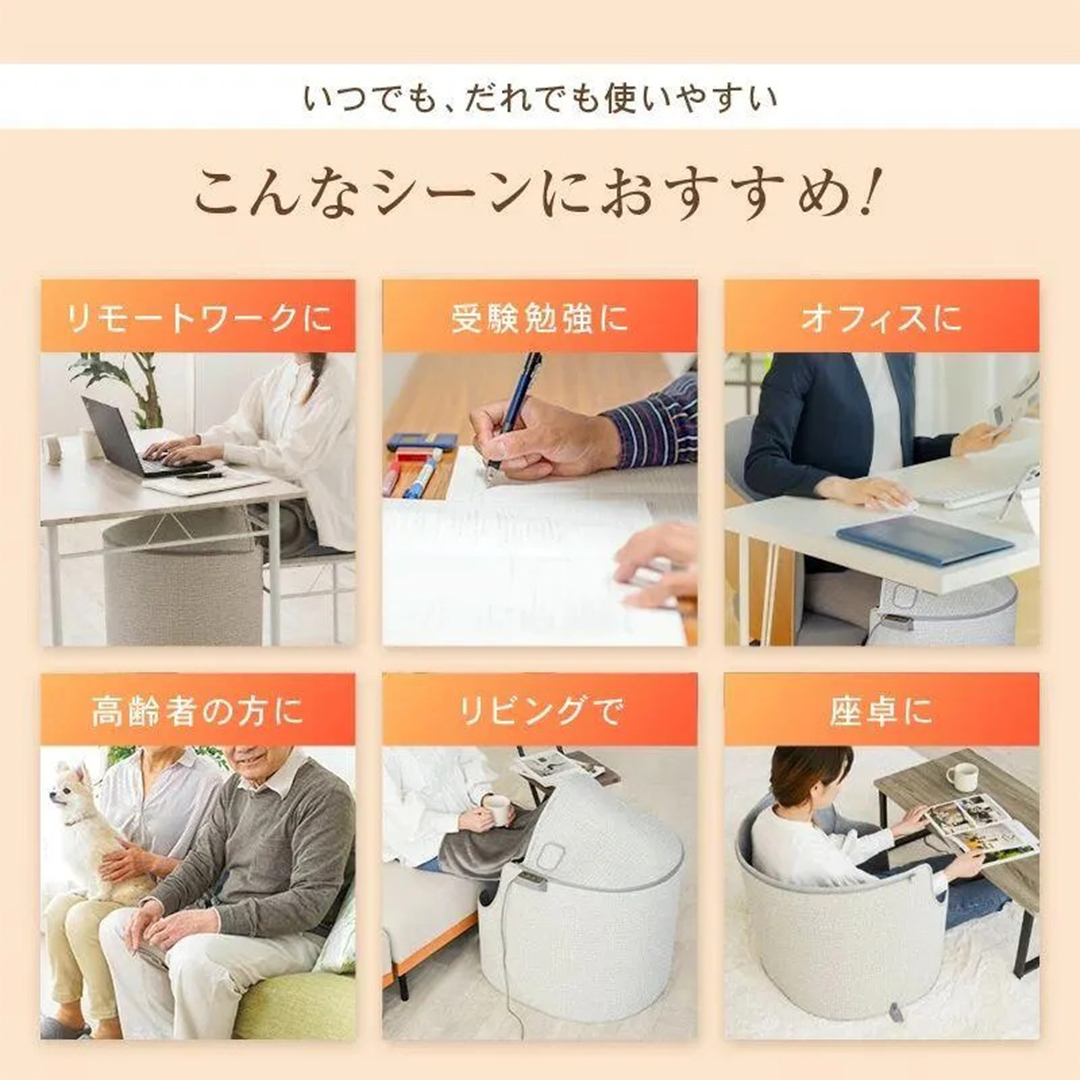 いつでも、だれでも使いやすい

こんなシーンにおすすめ!

リモートワークに

受験勉強に

オフィスに

高齢者の方に

リビングで

座卓に