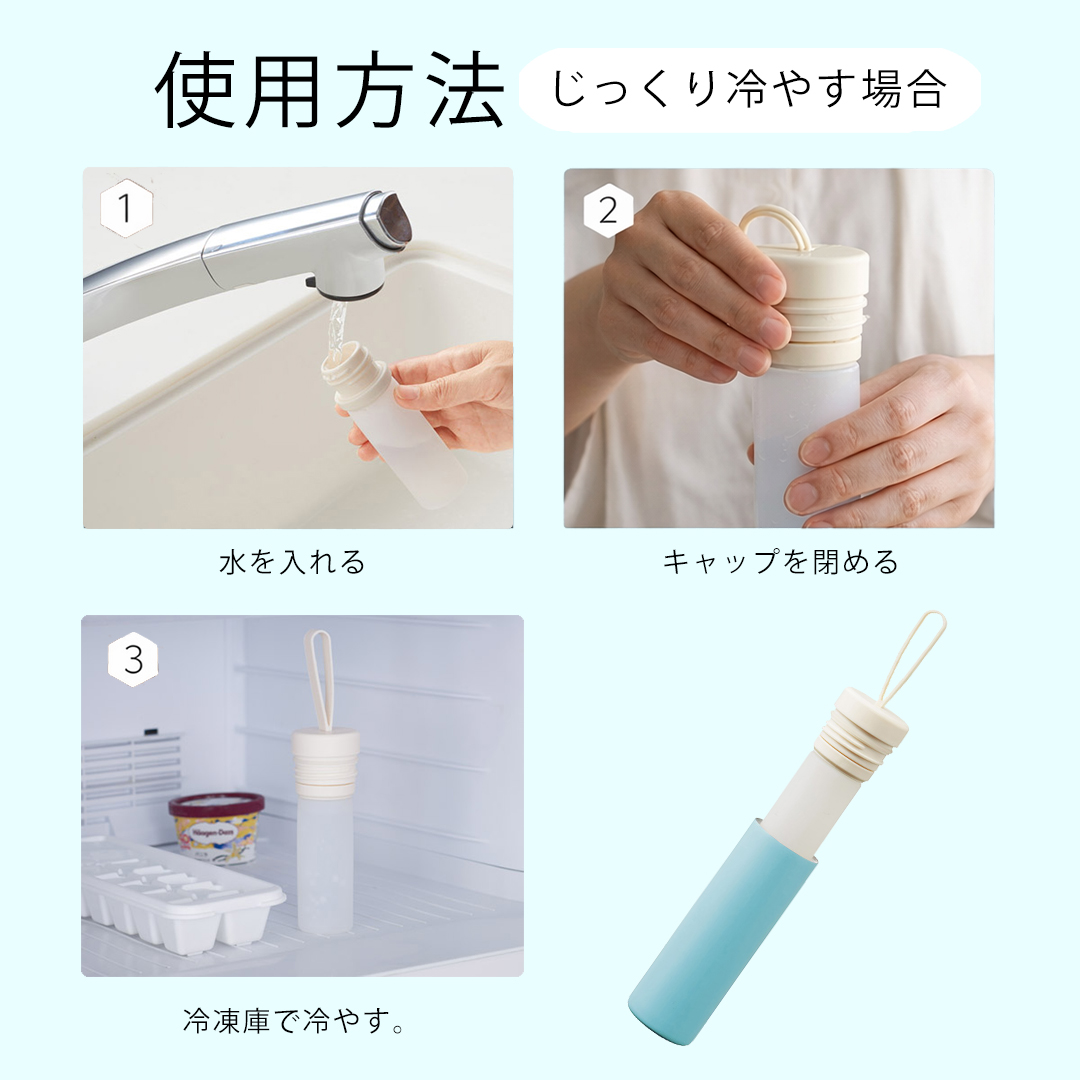 使用方法 じっくり冷やす場合

1

水を入れる

2

キャップを閉める

3

Häagen-Dazs

冷凍庫で冷やす。