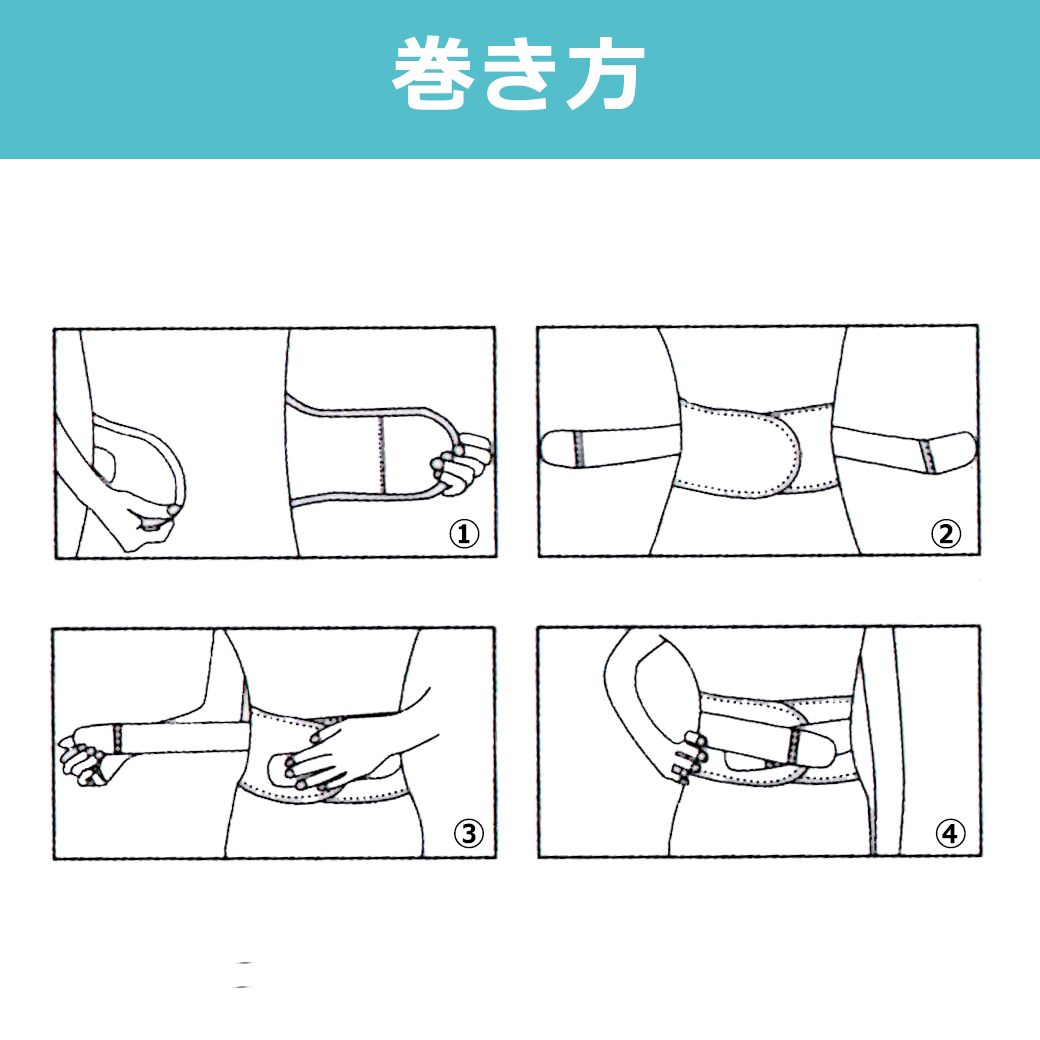 巻き方

①

②

③

④