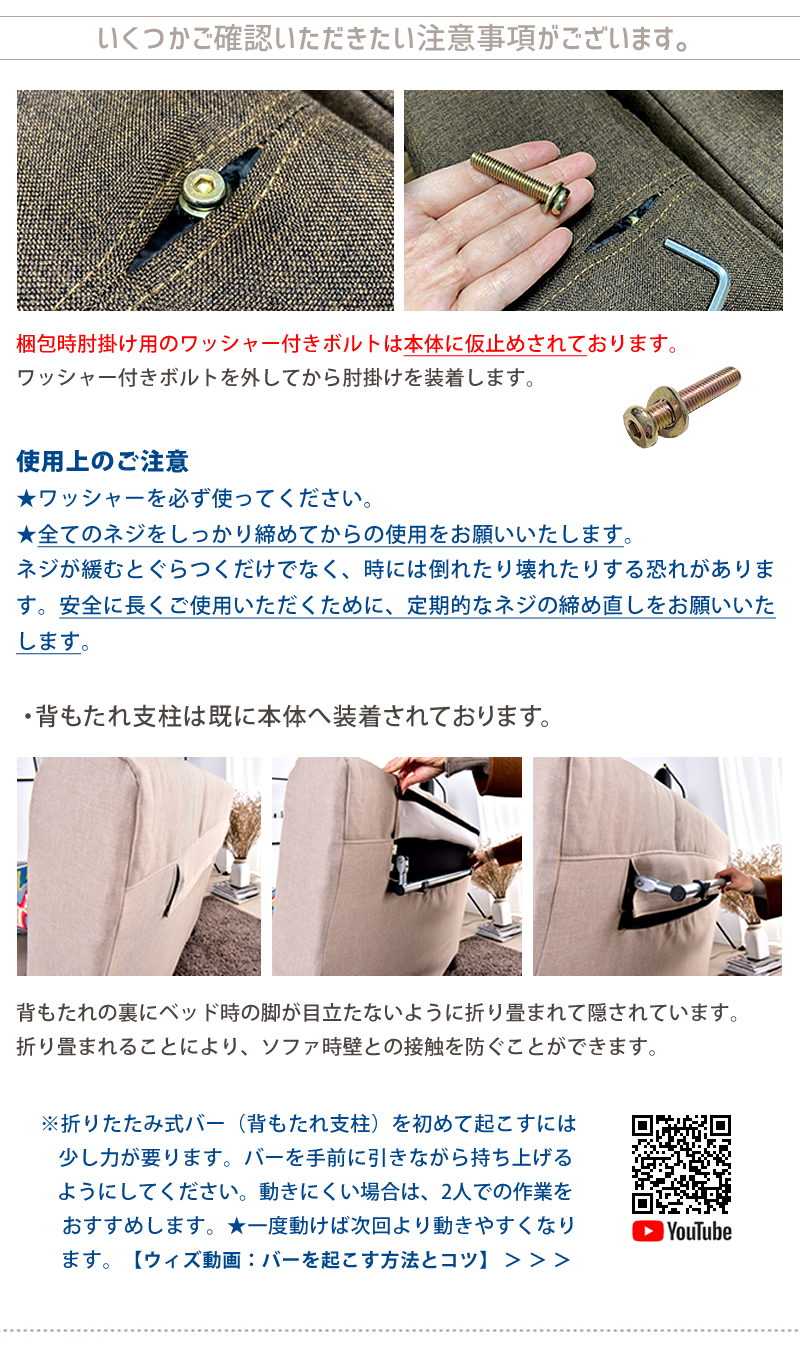 いくつかご確認いただきたい注意事項がございます。

梱包時肘掛け用のワッシャー付きボルトは本体に仮止めされております。
ワッシャー付きボルトを外してから肘掛けを装着します。

使用上のご注意
★ワッシャーを必ず使ってください。
★全てのネジをしっかり締めてからの使用をお願いいたします。
ネジが緩むとぐらつくだけでなく、時には倒れたり壊れたりする恐れがあります。安全に長くご使用いただくために、定期的なネジの締め直しをお願いいたします。

・背もたれ支柱は既に本体へ装着されております。

背もたれの裏にベッド時の脚が目立たないように折り畳まれて隠されています。
折り畳まれることにより、ソファ時壁との接触を防ぐことができます。

※折りたたみ式バー（背もたれ支柱）を初めて起こすには少し力が要ります。バーを手前に引きながら持ち上げるようにしてください。動きにくい場合は、2人での作業をおすすめします。★一度動けば次回より動きやすくなります。【ウィズ動画：バーを起こす方法とコツ】＞＞＞

YouTube