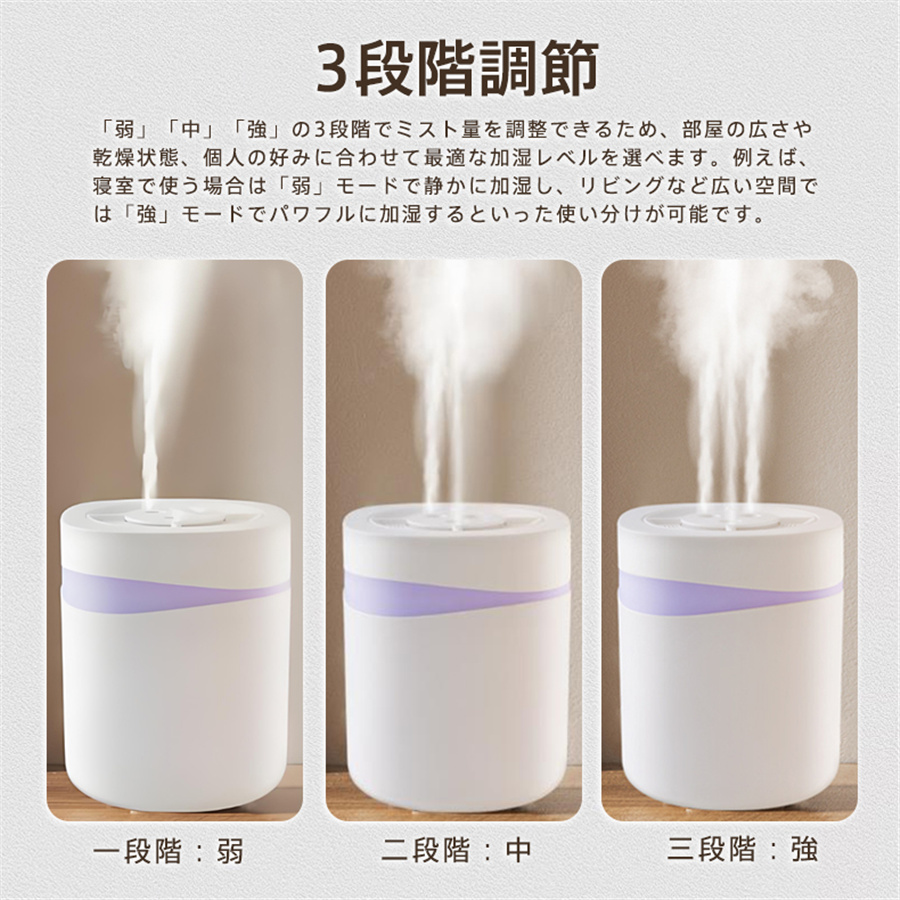 3段階調節

「弱」「中」「強」の3段階でミスト量を調整できるため、部屋の広さや乾燥状態、個人の好みに合わせて最適な加湿レベルを選べます。例えば、寝室で使う場合は「弱」モードで静かに加湿し、リビングなど広い空間では「強」モードでパワフルに加湿するといった使い分けが可能です。

一段階：弱

二段階：中

三段階：強