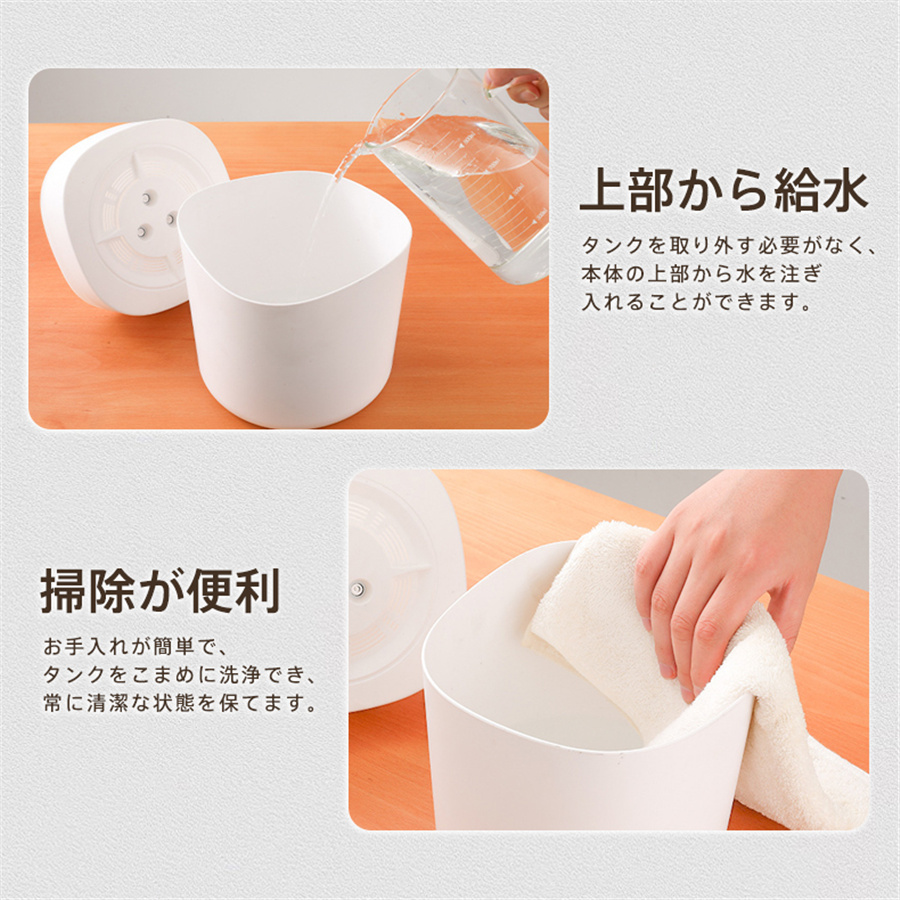 上部から給水

タンクを取り外す必要がなく、本体の上部から水を注ぎ入れることができます。

掃除が便利

お手入れが簡単で、タンクをこまめに洗浄でき、常に清潔な状態を保てます。