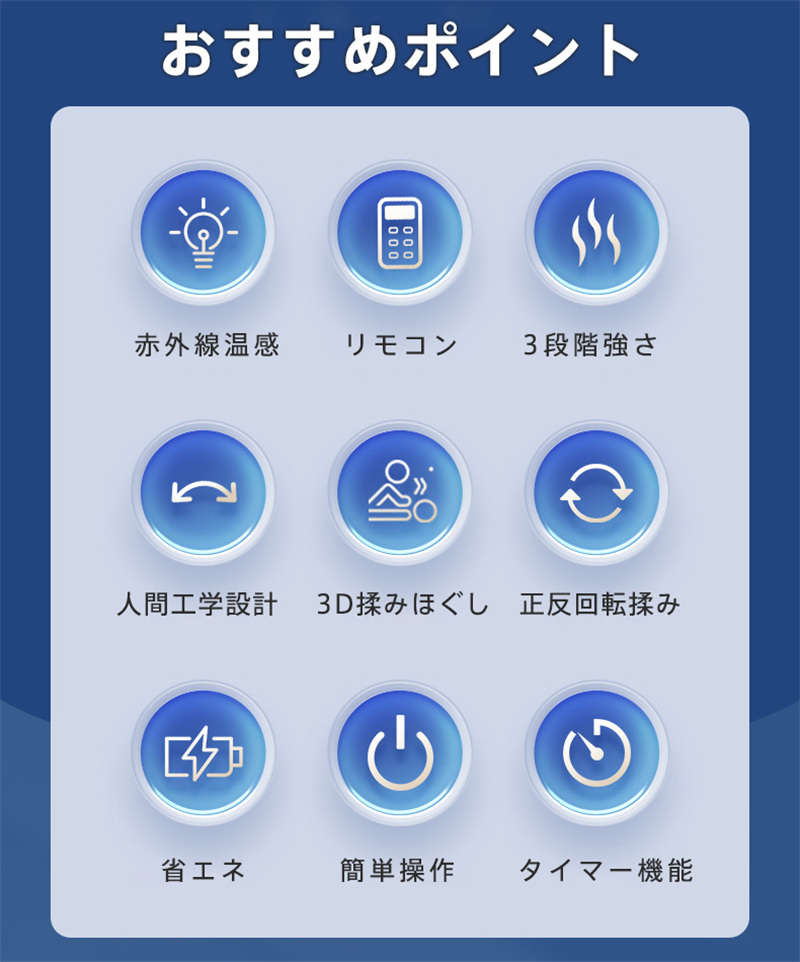 おすすめポイント

赤外線温感

リモコン

3段階強さ

人間工学設計

3D揉みほぐし

正反回転揉み

省エネ

簡単操作

タイマー機能