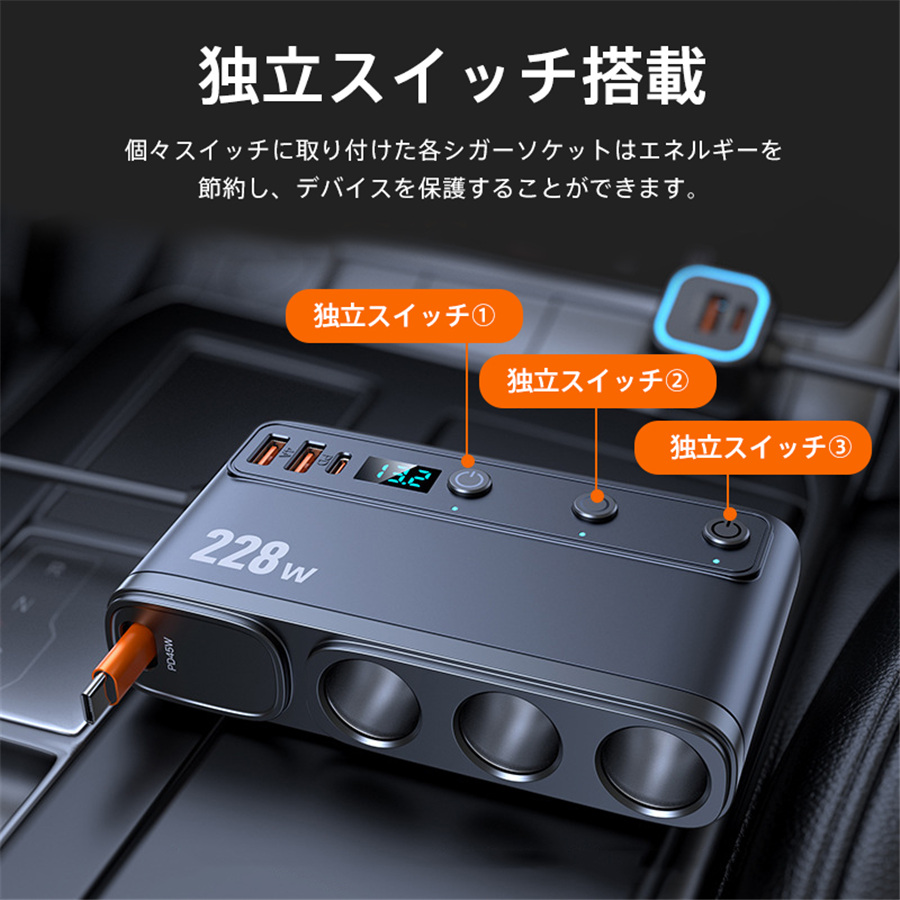 独立スイッチ搭載

個々スイッチに取り付けた各シガーソケットはエネルギーを節約し、デバイスを保護することができます。

独立スイッチ①

独立スイッチ②

独立スイッチ③

13.2

228w

PD45W

R

N