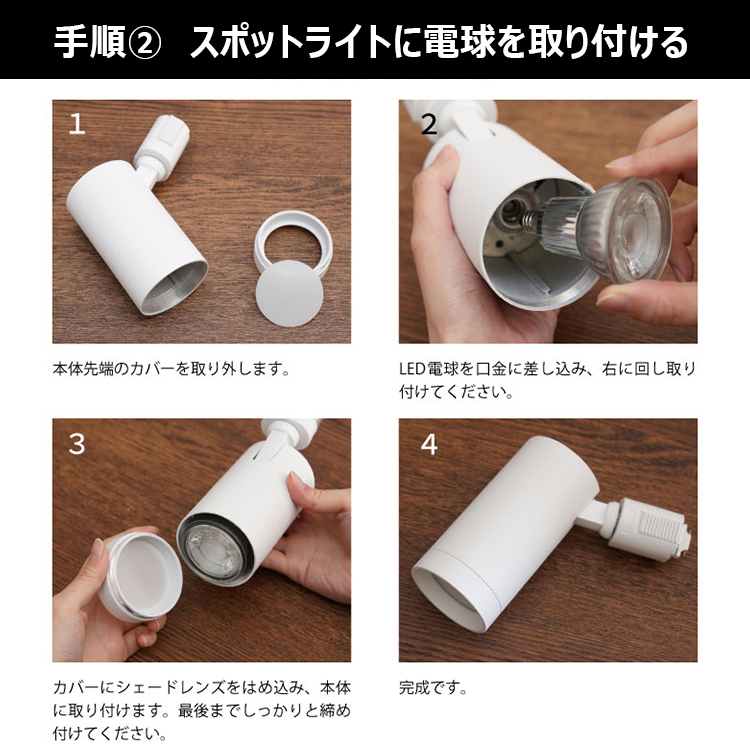 手順②　スポットライトに電球を取り付ける

1

本体先端のカバーを取り外します。

2

LED電球を口金に差し込み、右に回し取り付けてください。

3

カバーにシェードレンズをはめ込み、本体に取り付けます。最後までしっかりと締め付けてください。

4

完成です。