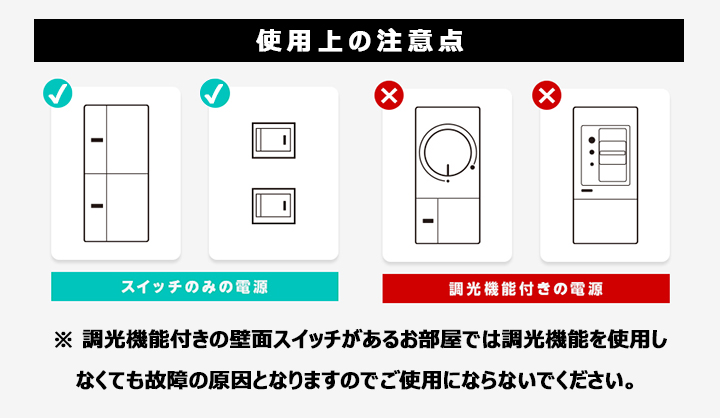 使用上の注意点

スイッチのみの電源

調光機能付きの電源

※ 調光機能付きの壁面スイッチがあるお部屋では調光機能を使用しなくても故障の原因となりますのでご使用にならないでください。