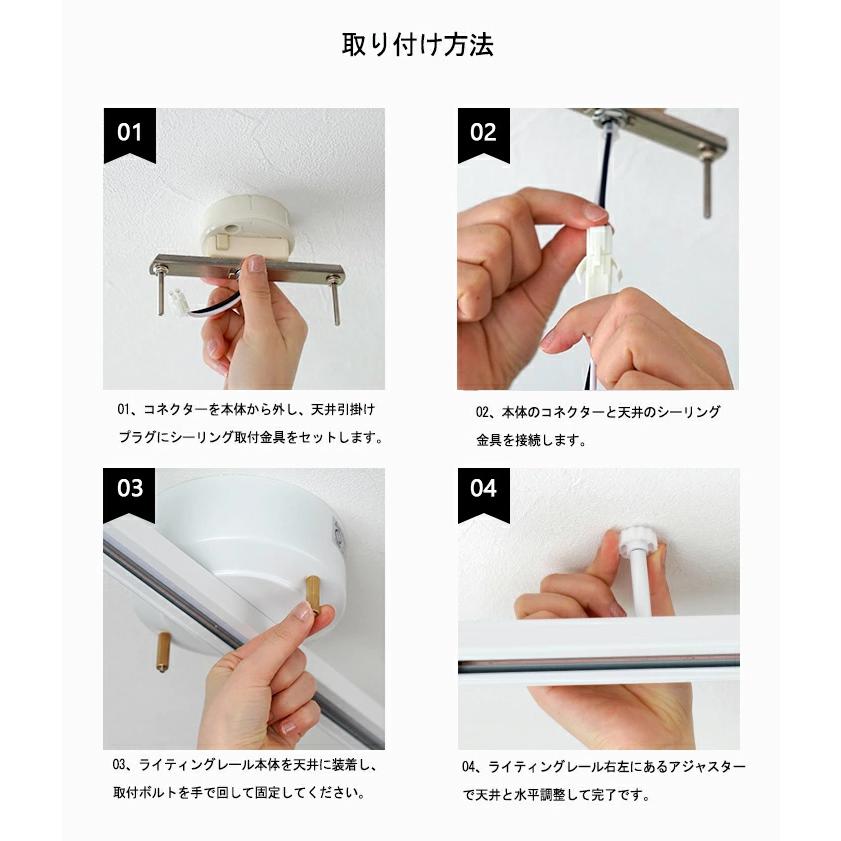 取り付け方法

01

01、コネクターを本体から外し、天井引掛けプラグにシーリング取付金具をセットします。

02

02、本体のコネクターと天井のシーリング金具を接続します。

03

03、ライティングレール本体を天井に装着し、取付ボルトを手で回して固定してください。

04

04、ライティングレール右左にあるアジャスターで天井と水平調整して完了です。