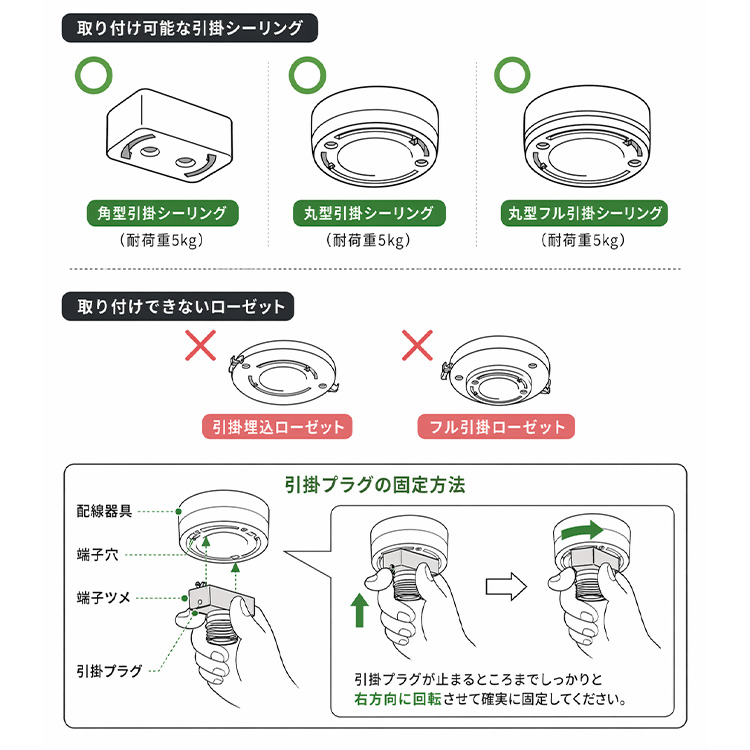 取り付け可能な引掛シーリング

角型引掛シーリング
（耐荷重5kg）

丸型引掛シーリング
（耐荷重5kg）

丸型フル引掛シーリング
（耐荷重5kg）

取り付けできないローゼット

引掛埋込ローゼット

フル引掛ローゼット

引掛プラグの固定方法

配線器具

端子穴

端子ツメ

引掛プラグ

引掛プラグが止まるところまでしっかりと右方向に回転させて確実に固定してください。