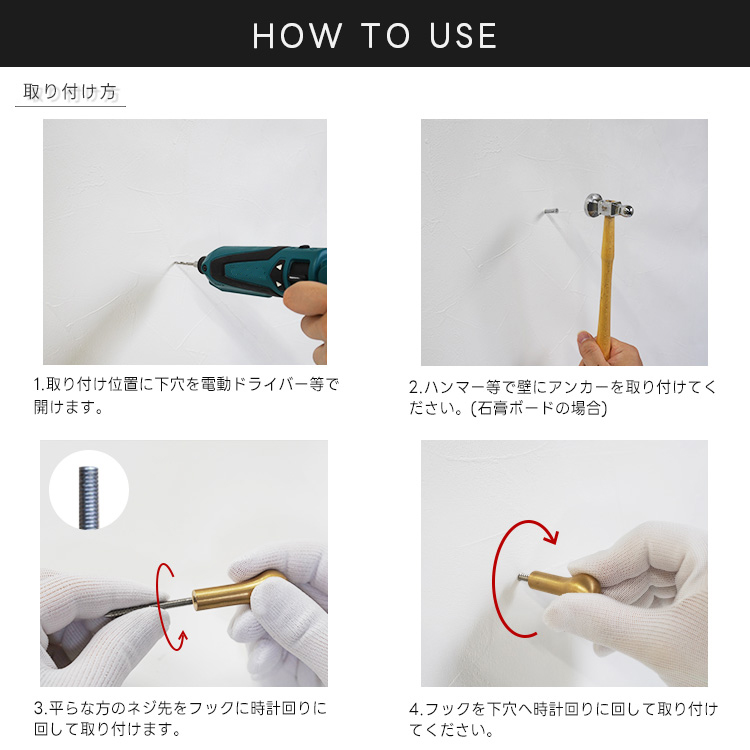 HOW TO USE

取り付け方

1.取り付け位置に下穴を電動ドライバー等で開けます。

2.ハンマー等で壁にアンカーを取り付けてください。(石膏ボードの場合)

3.平らな方のネジ先をフックに時計回りに回して取り付けます。

4.フックを下穴へ時計回りに回して取り付けてください。