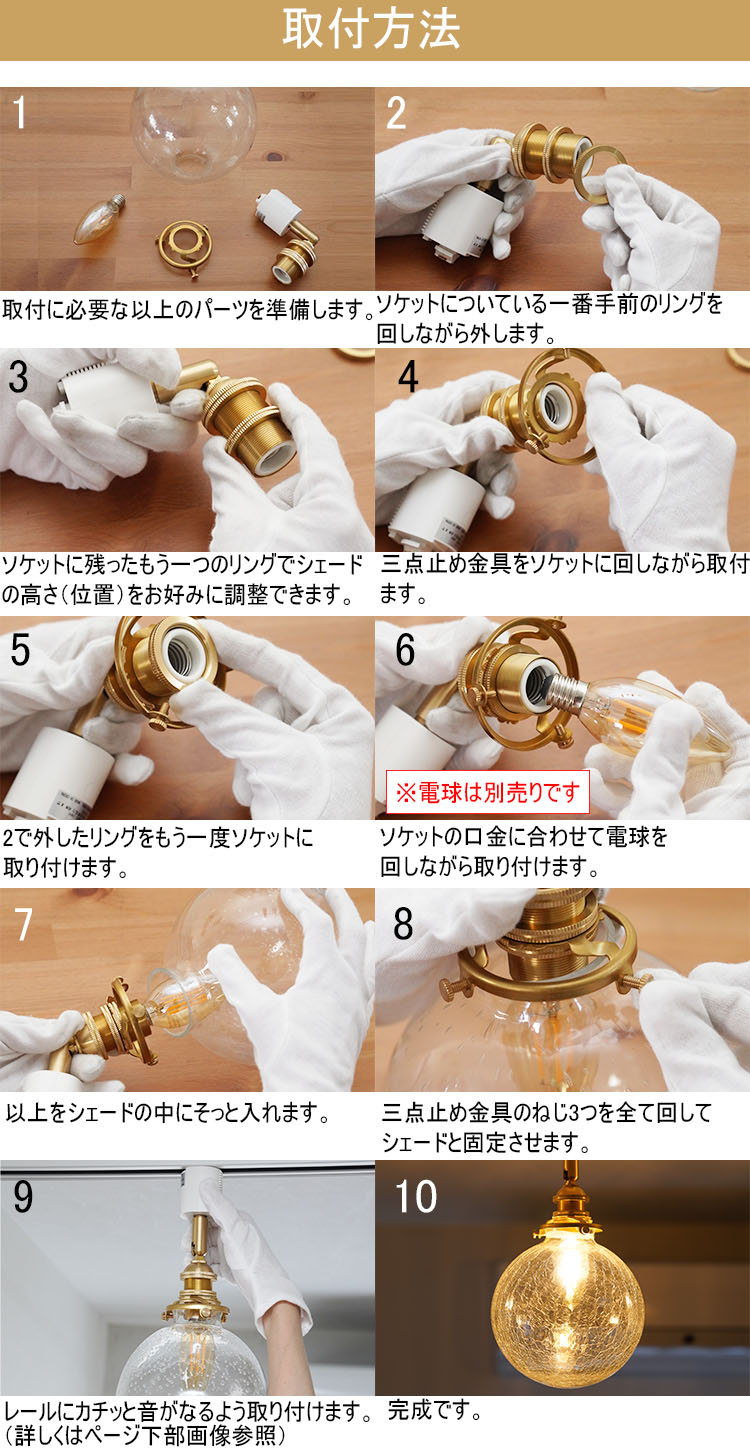 取付方法

1

取付に必要な以上のパーツを準備します。

2

ソケットについている一番手前のリングを回しながら外します。

3

ソケットに残ったもう一つのリングでシェードの高さ（位置）をお好みに調整できます。

4

三点止め金具をソケットに回しながら取付ます。

5

2で外したリングをもう一度ソケットに取り付けます。

6

※電球は別売りです

ソケットの口金に合わせて電球を回しながら取り付けます。

7

以上をシェードの中にそっと入れます。

8

三点止め金具のねじ3つを全て回してシェードと固定させます。

9

レールにカチッと音がなるよう取り付けます。（詳しくはページ下部画像参照）

10

完成です。