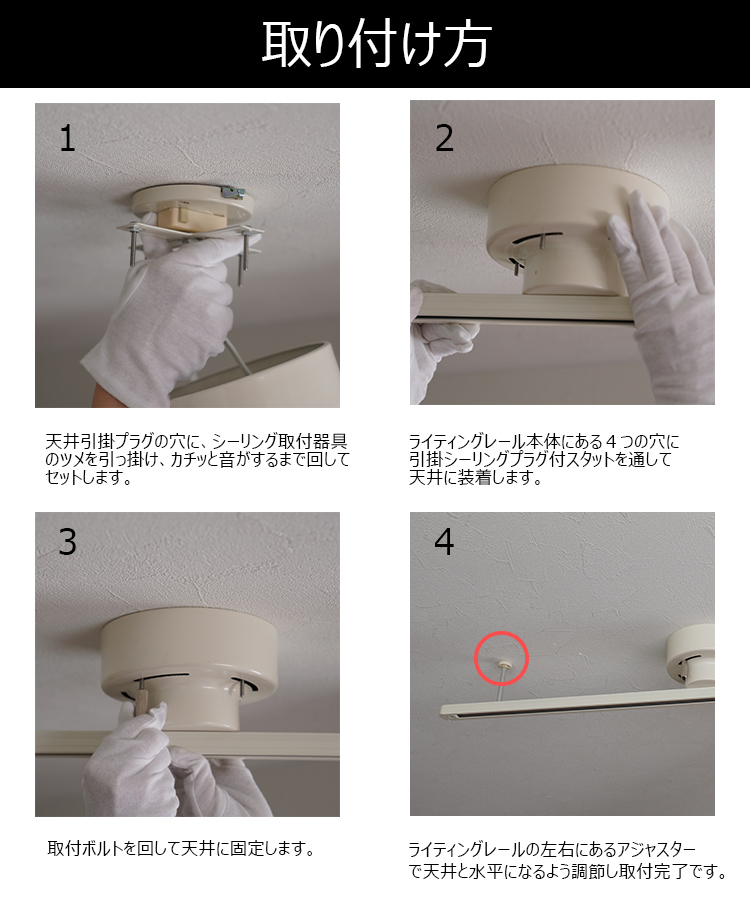 取り付け方

1

天井引掛プラグの穴に、シーリング取付器具のツメを引っ掛け、カチッと音がするまで回してセットします。

2

ライティングレール本体にある４つの穴に引掛シーリングプラグ付スタットを通して天井に装着します。

3

取付ボルトを回して天井に固定します。

4

ライティングレールの左右にあるアジャスターで天井と水平になるよう調節し取付完了です。