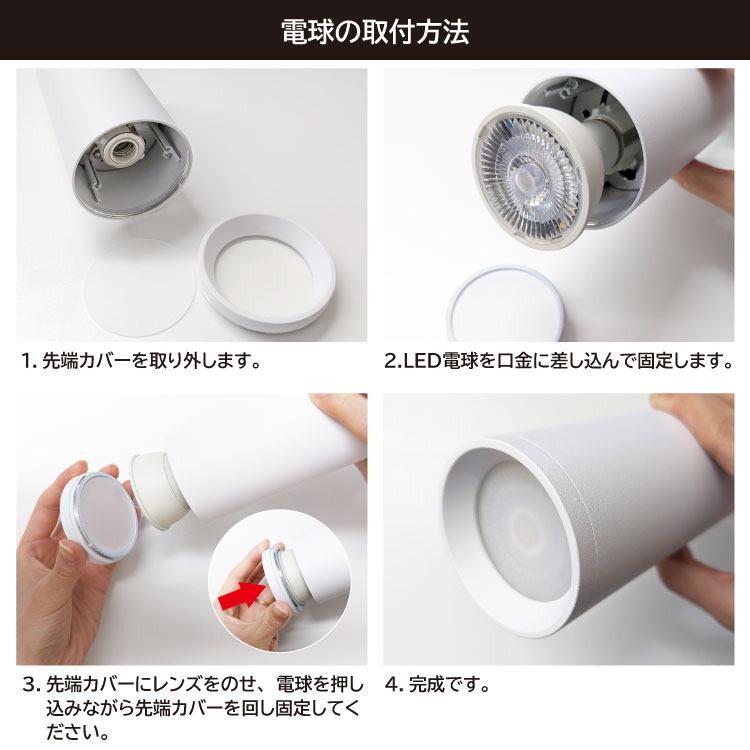 電球の取付方法

1. 先端カバーを取り外します。

2.LED電球を口金に差し込んで固定します。

3. 先端カバーにレンズをのせ、電球を押し込みながら先端カバーを回し固定してください。

4. 完成です。