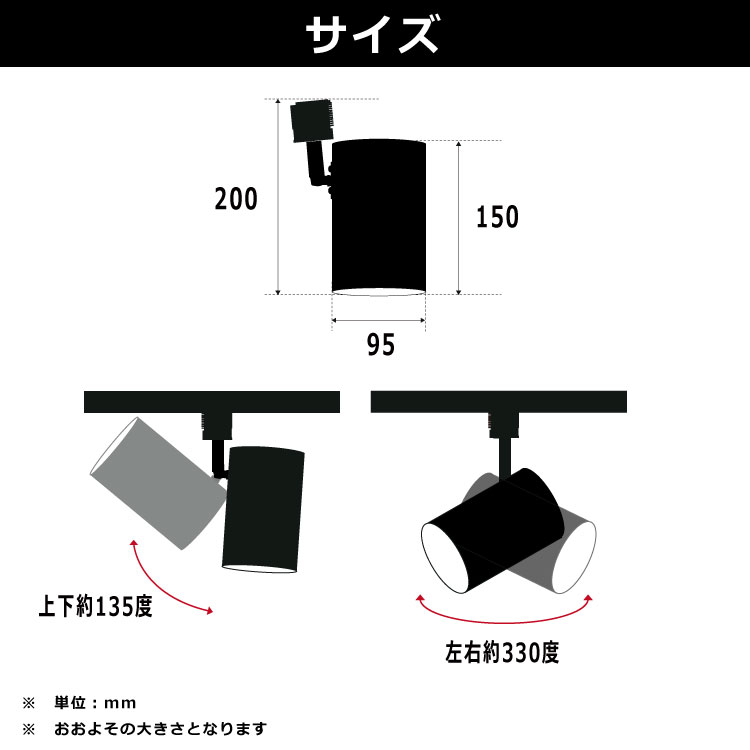 サイズ

200

150

95

上下約135度

左右約330度

※　単位：mm

※　おおよその大きさとなります