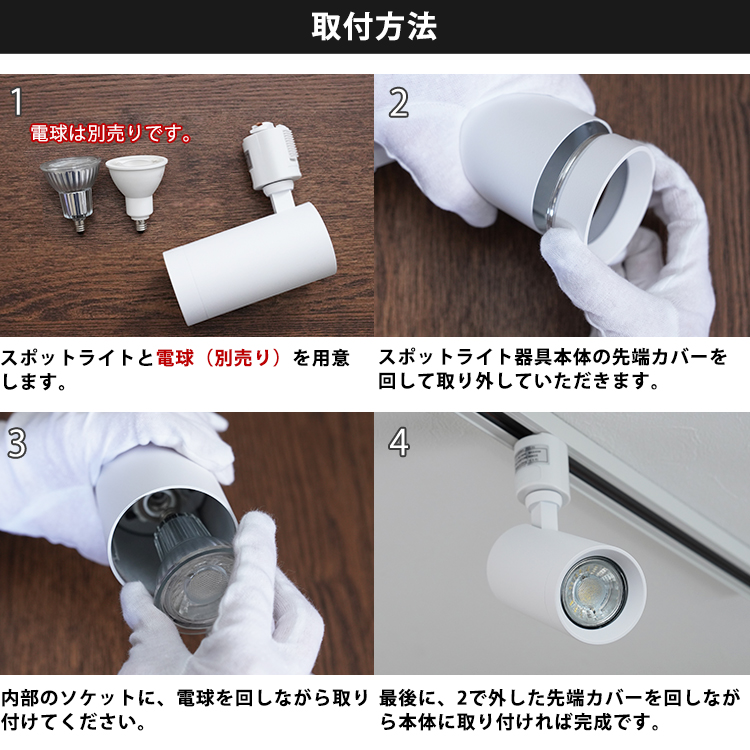 取付方法

1

電球は別売りです。

スポットライトと電球（別売り）を用意します。

2

スポットライト器具本体の先端カバーを回して取り外していただきます。

3

内部のソケットに、電球を回しながら取り付けてください。

4

最後に、2で外した先端カバーを回しながら本体に取り付ければ完成です。