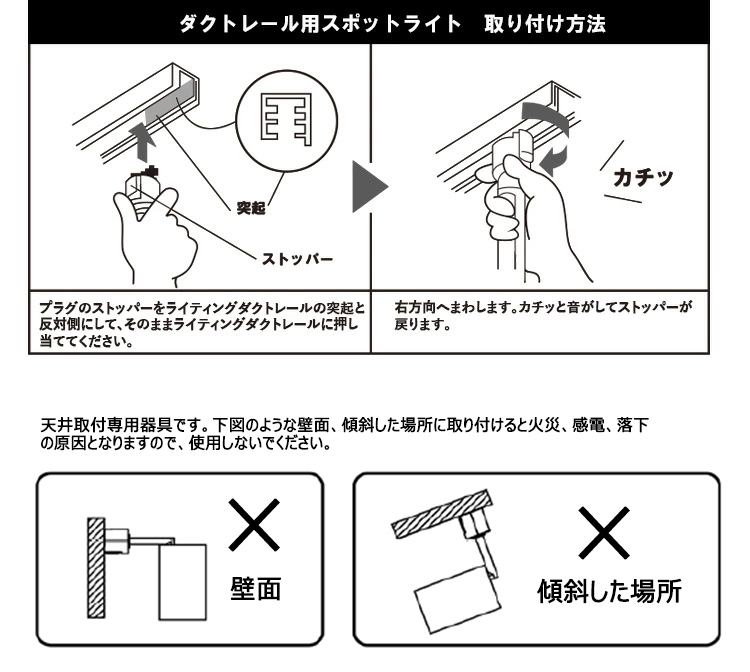 ダクトレール用スポットライト　取り付け方法

突起

ストッパー

カチッ

プラグのストッパーをライティングダクトレールの突起と反対側にして、そのままライティングダクトレールに押し当ててください。

右方向へまわします。カチッと音がしてストッパーが戻ります。

天井取付専用器具です。下図のような壁面、傾斜した場所に取り付けると火災、感電、落下の原因となりますので、使用しないでください。

×
壁面

×
傾斜した場所