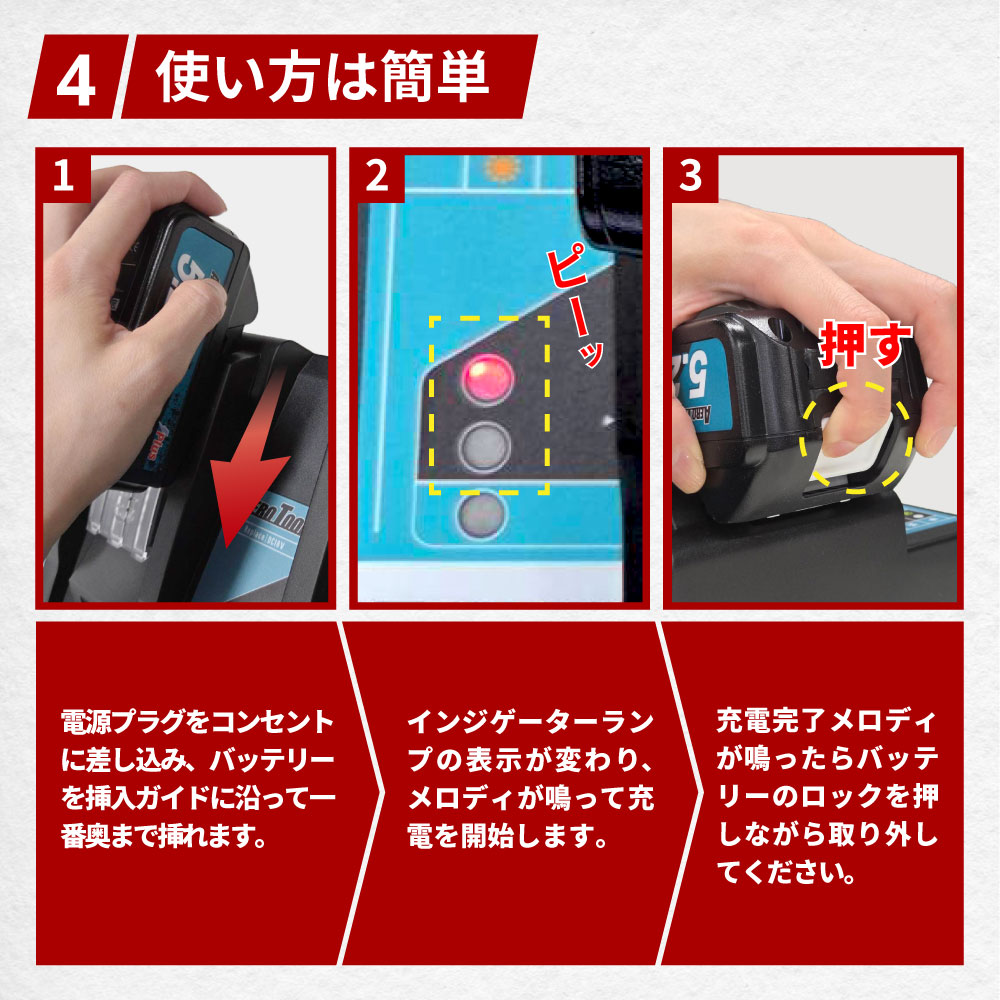 4 使い方は簡単

1

2

ピーッ

3

押す

電源プラグをコンセントに差し込み、バッテリーを挿入ガイドに沿って一番奥まで挿れます。

インジゲーターランプの表示が変わり、メロディが鳴って充電を開始します。

充電完了メロディが鳴ったらバッテリーのロックを押しながら取り外してください。