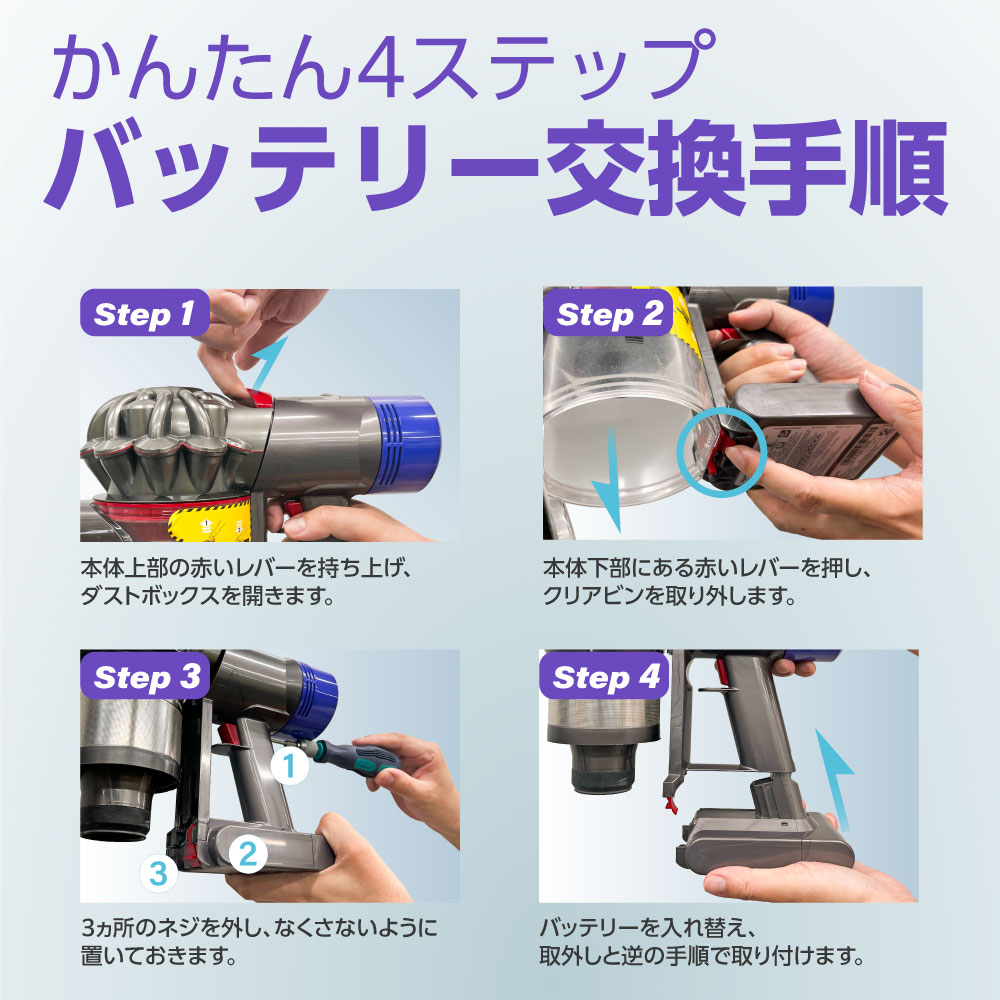 かんたん4ステップ
バッテリー交換手順

Step 1

本体上部の赤いレバーを持ち上げ、ダストボックスを開きます。

Step 2

本体下部にある赤いレバーを押し、クリアビンを取り外します。

Step 3

1
2
3

3ヵ所のネジを外し、なくさないように置いておきます。

Step 4

バッテリーを入れ替え、取外しと逆の手順で取り付けます。