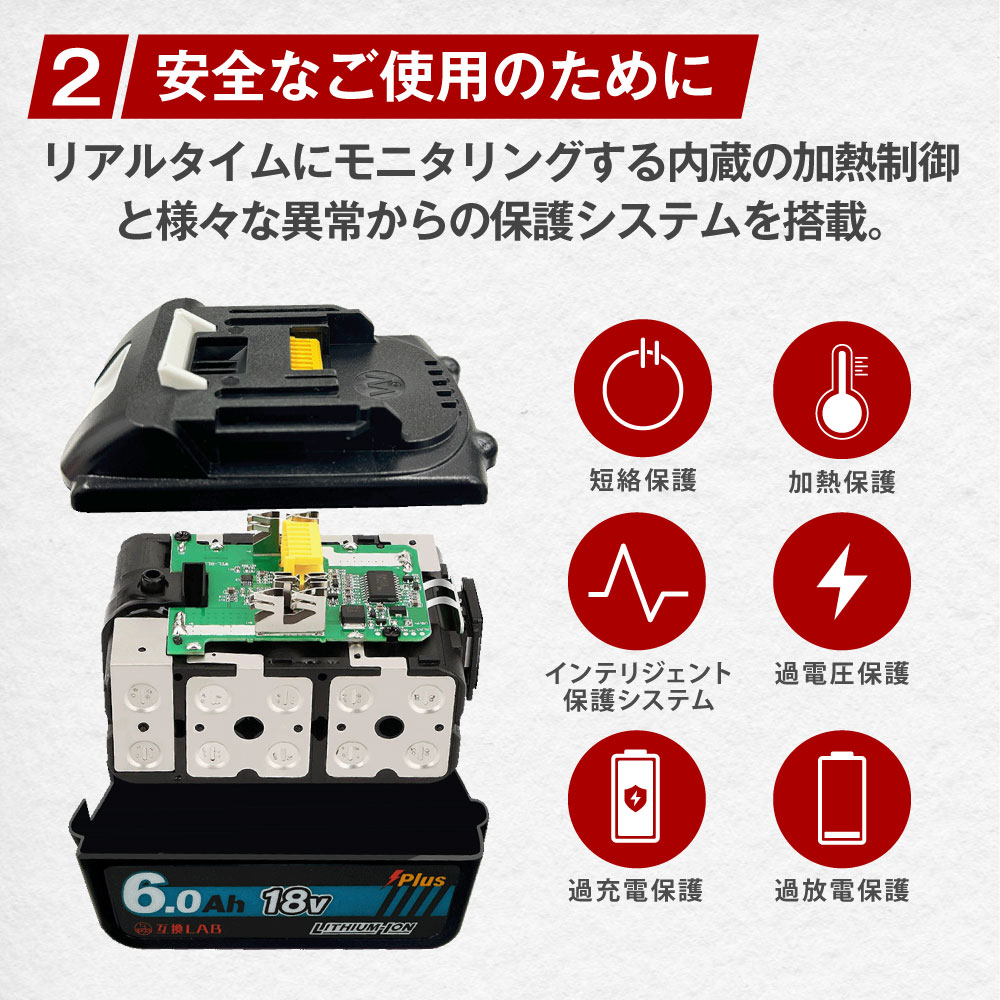 2 安全なご使用のために

リアルタイムにモニタリングする内蔵の加熱制御と様々な異常からの保護システムを搭載。

短絡保護

加熱保護

インテリジェント保護システム

過電圧保護

過充電保護

過放電保護

6.0Ah 18v Plus

互換LAB

LITHIUM-ION