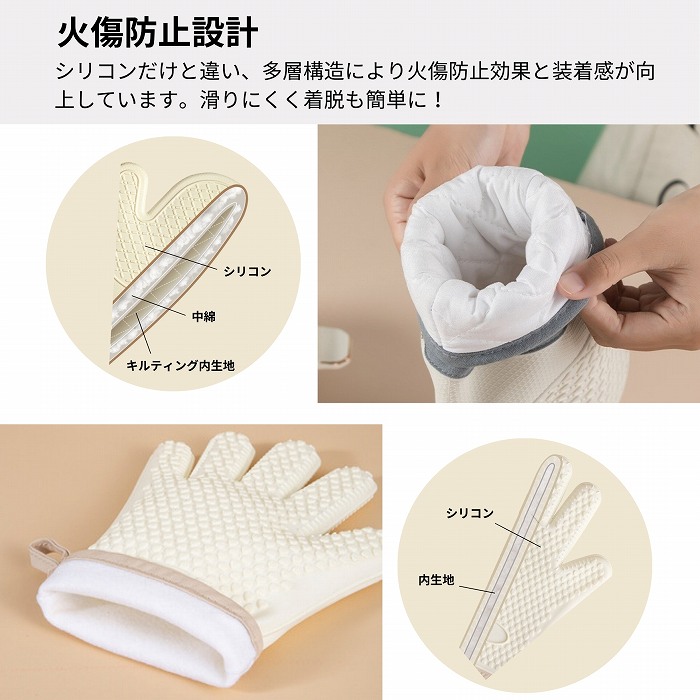 火傷防止設計

シリコンだけと違い、多層構造により火傷防止効果と装着感が向上しています。滑りにくく着脱も簡単に！

シリコン
中綿
キルティング内生地

シリコン
内生地