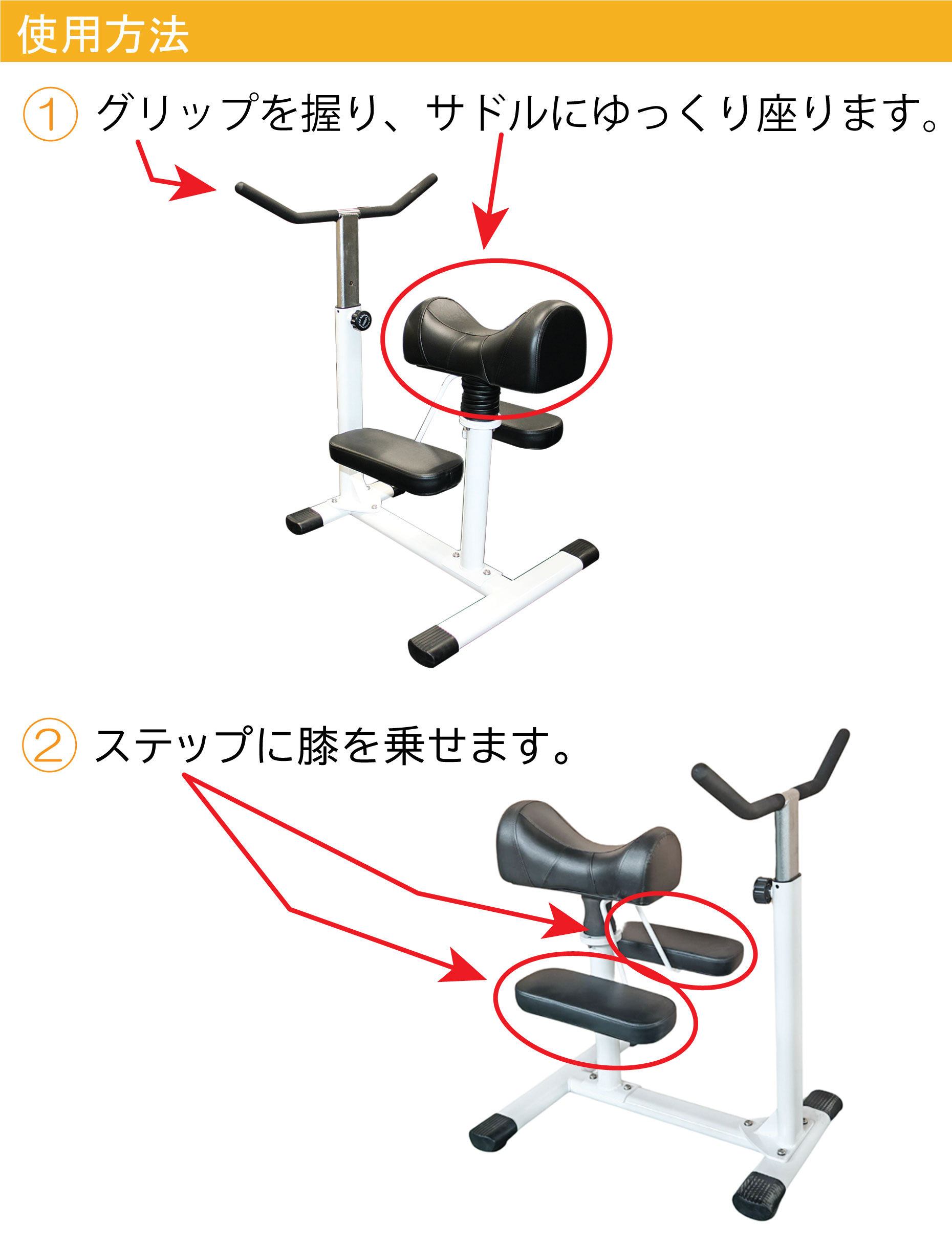 使用方法

① グリップを握り、サドルにゆっくり座ります。

② ステップに膝を乗せます。