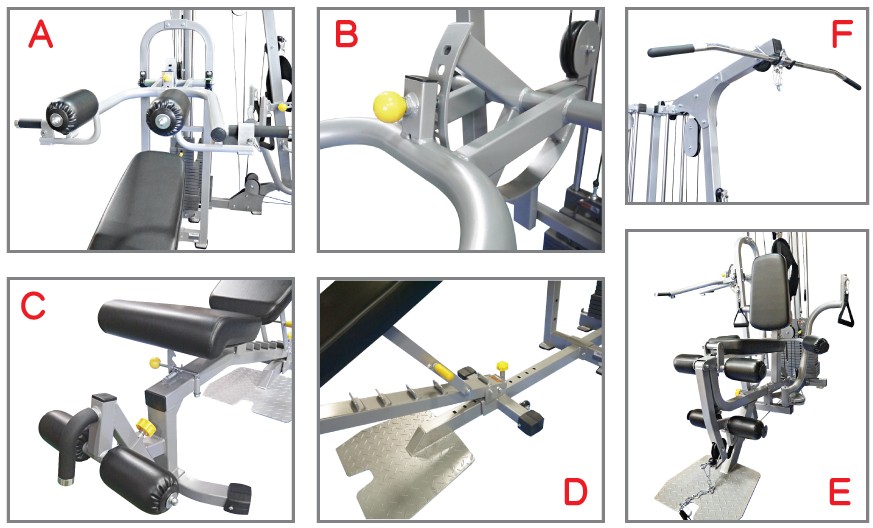 A

B

F

C

D

E