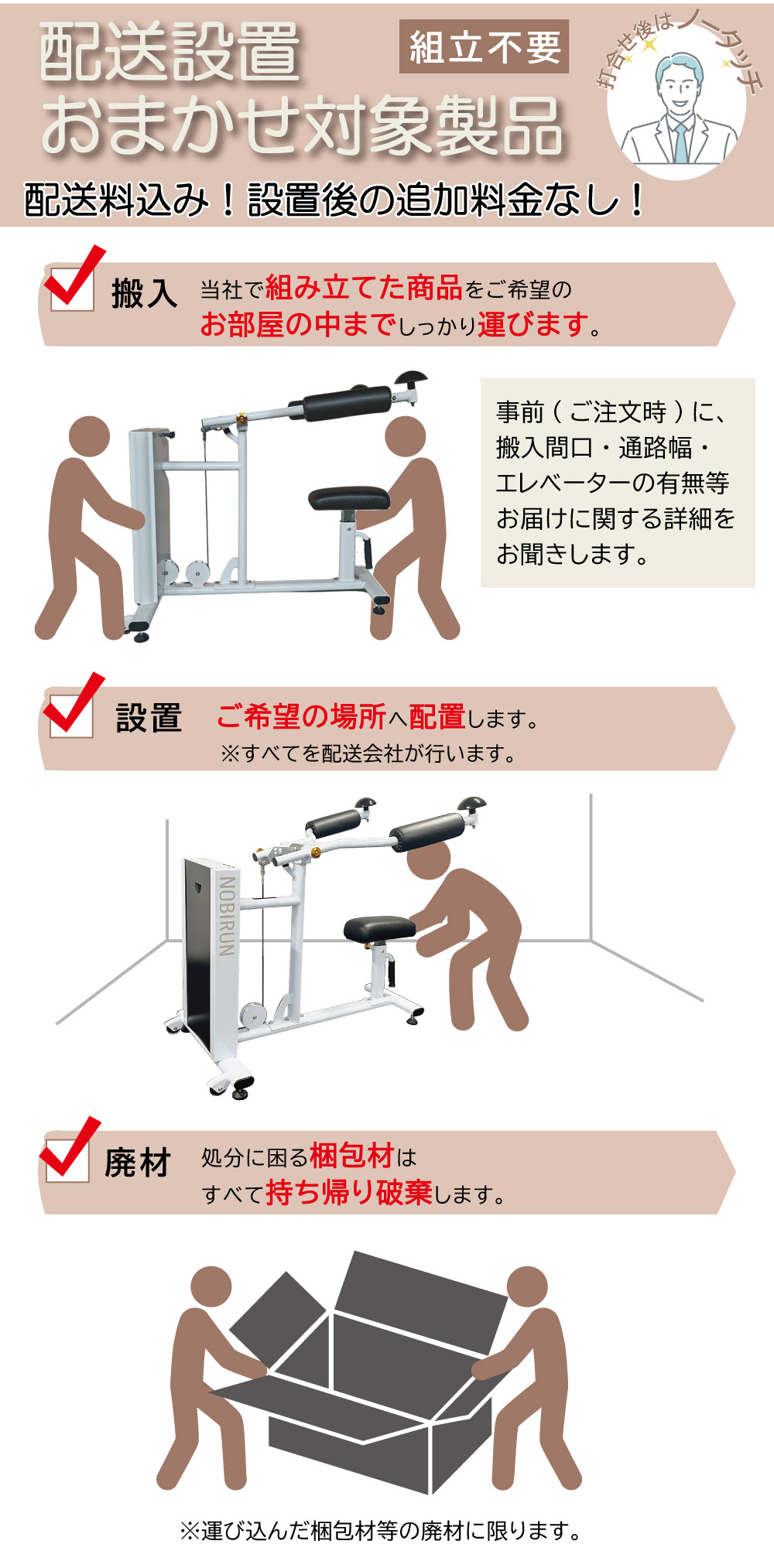 配送設置
おまかせ対象製品

組立不要

打合せ後はノータッチ

配送料込み！設置後の追加料金なし！

搬入　当社で組み立てた商品をご希望のお部屋の中までしっかり運びます。

事前（ご注文時）に、搬入間口・通路幅・エレベーターの有無等お届けに関する詳細をお聞きします。

設置　ご希望の場所へ配置します。
※すべてを配送会社が行います。

NOBIRUN

廃材　処分に困る梱包材はすべて持ち帰り破棄します。

※運び込んだ梱包材等の廃材に限ります。