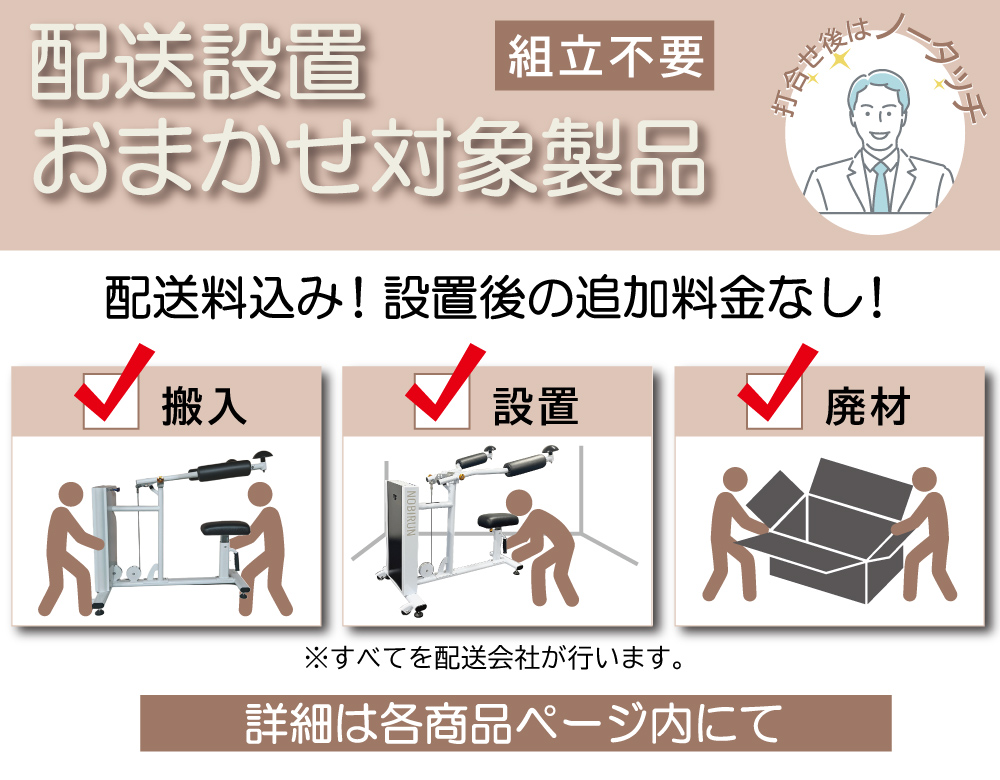 配送設置
おまかせ対象製品

組立不要

打合せ後はノータッチ

配送料込み！設置後の追加料金なし！

搬入

設置

廃材

NOBIRUN

※すべてを配送会社が行います。

詳細は各商品ページ内にて