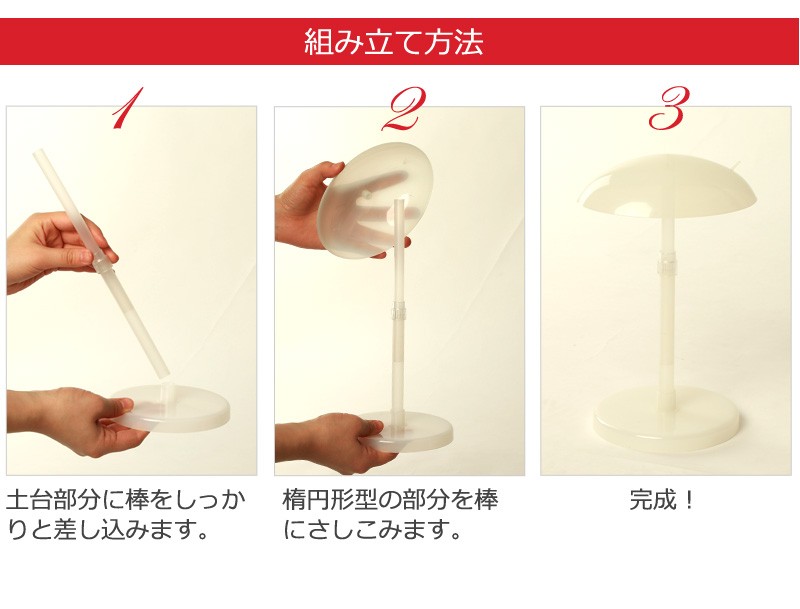 組み立て方法

1

土台部分に棒をしっかりと差し込みます。

2

楕円形型の部分を棒にさしこみます。

3

完成！