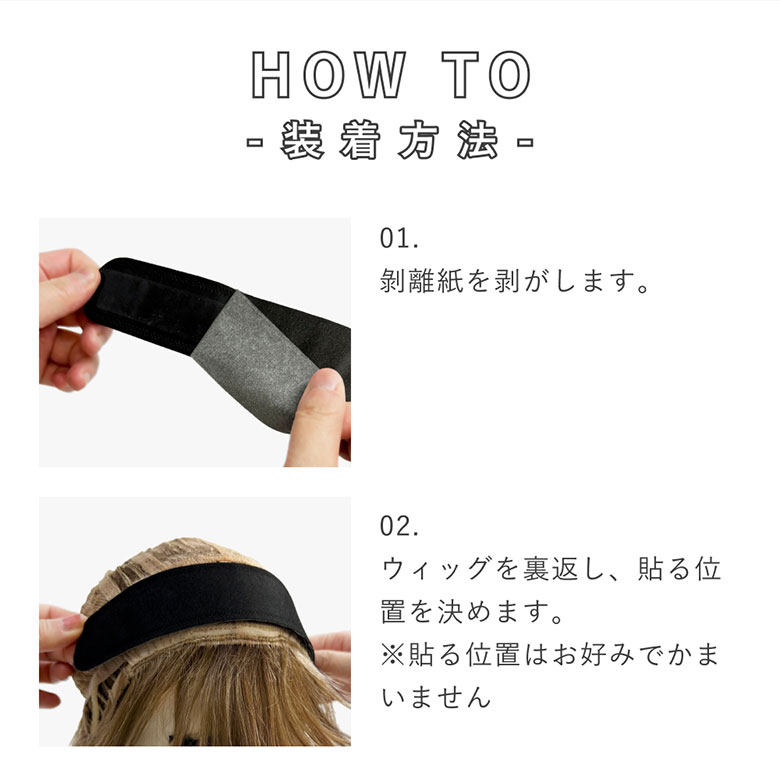 HOW TO
- 装着方法 -

01.
剥離紙を剥がします。

02.
ウィッグを裏返し、貼る位置を決めます。
※貼る位置はお好みでかまいません