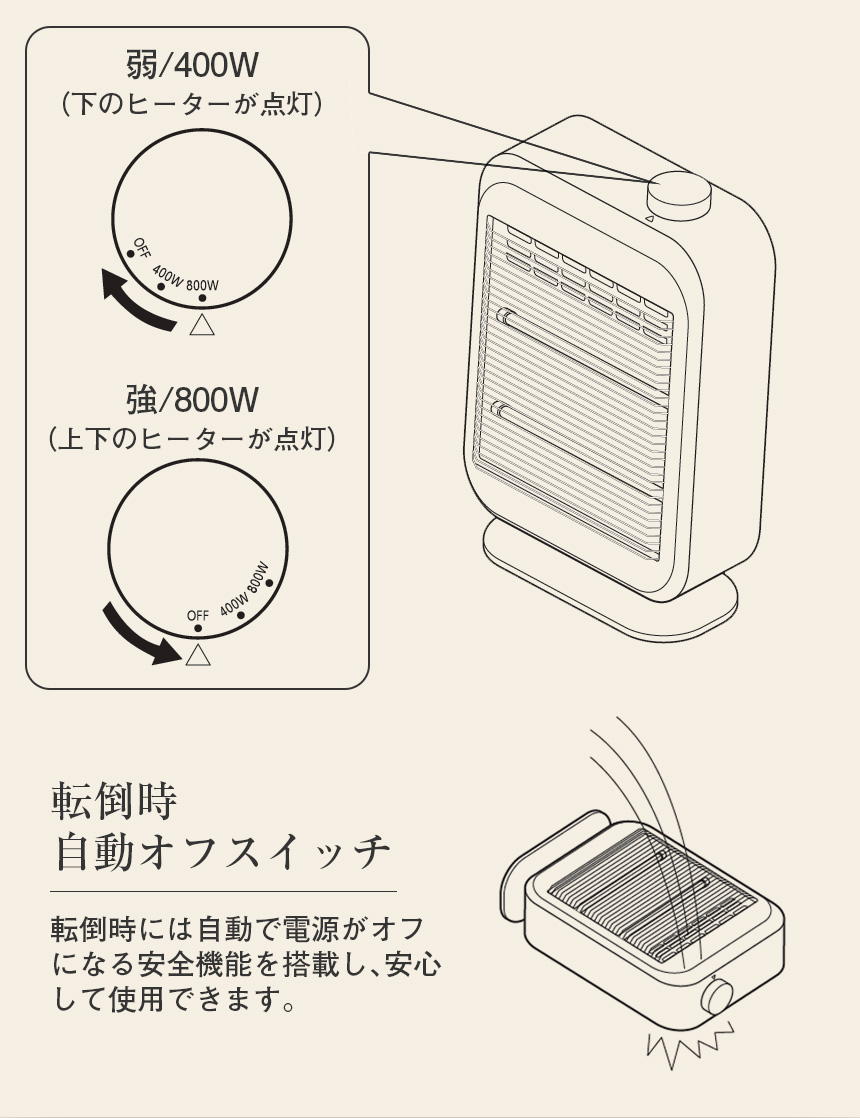 弱/400W
（下のヒーターが点灯）

OFF
400W
800W

強/800W
（上下のヒーターが点灯）

OFF
400W
800W

転倒時
自動オフスイッチ

転倒時には自動で電源がオフになる安全機能を搭載し、安心して使用できます。