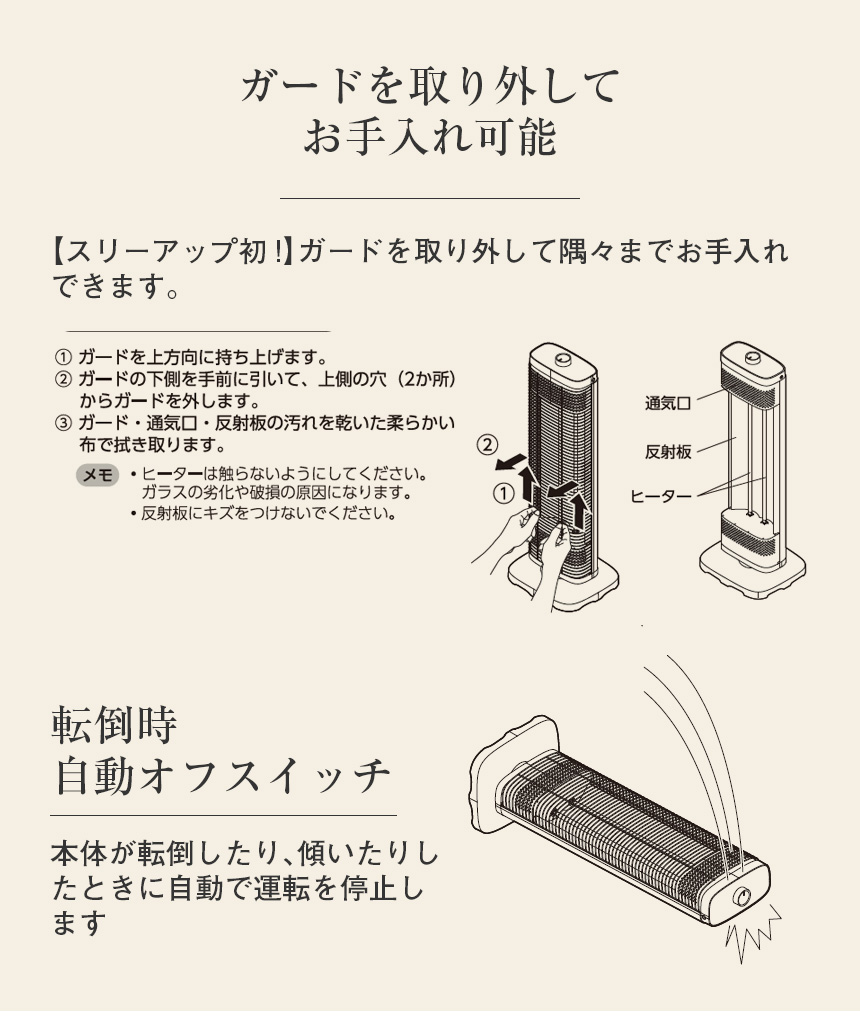 ガードを取り外して
お手入れ可能

【スリーアップ初！】ガードを取り外して隅々までお手入れできます。

① ガードを上方向に持ち上げます。
② ガードの下側を手前に引いて、上側の穴（2か所）からガードを外します。
③ ガード・通気口・反射板の汚れを乾いた柔らかい布で拭き取ります。

メモ
・ヒーターは触らないようにしてください。ガラスの劣化や破損の原因になります。
・反射板にキズをつけないでください。

②
①

通気口
反射板
ヒーター

転倒時
自動オフスイッチ

本体が転倒したり､傾いたりしたときに自動で運転を停止します