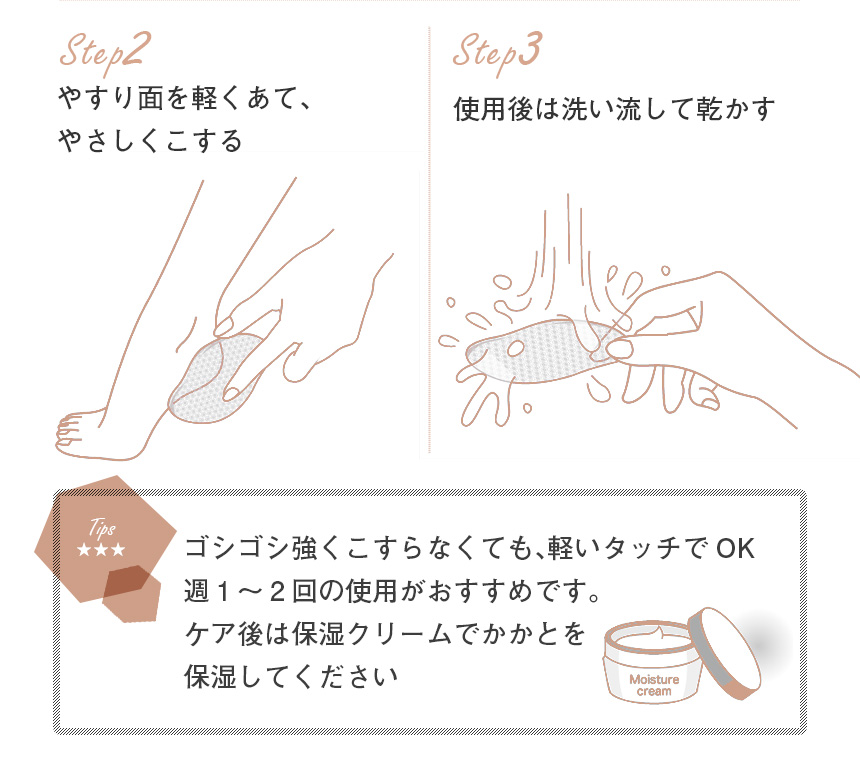 Step2
やすり面を軽くあて、
やさしくこする

Step3
使用後は洗い流して乾かす

Tips
★★★

ゴシゴシ強くこすらなくても、軽いタッチでOK
週１～２回の使用がおすすめです。
ケア後は保湿クリームでかかとを
保湿してください

Moisture
cream