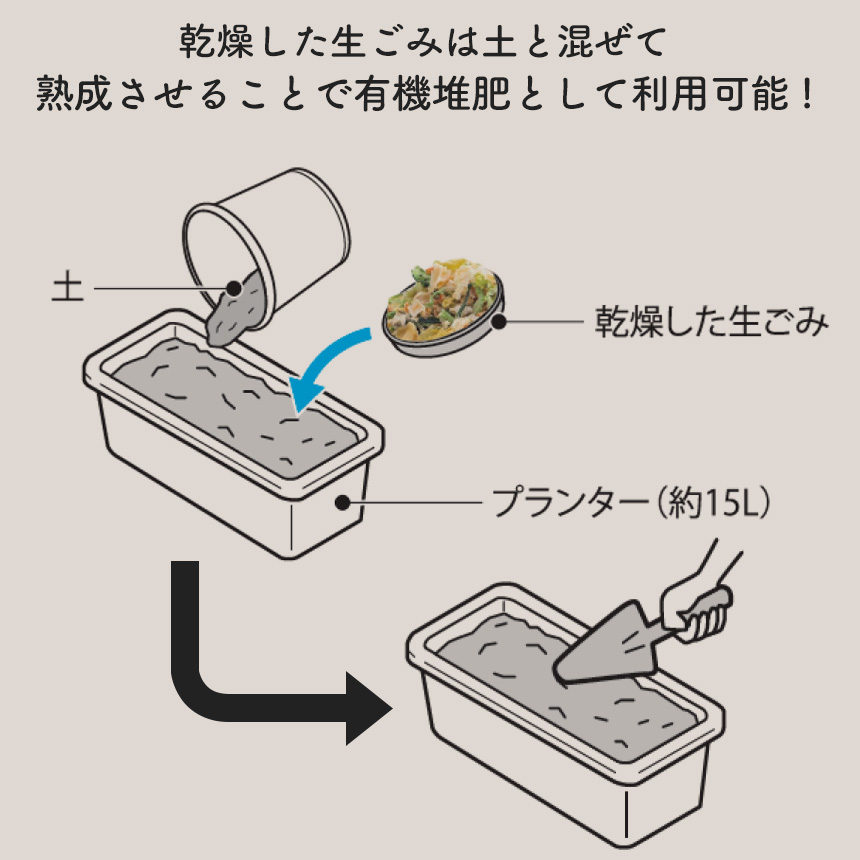 乾燥した生ごみは土と混ぜて
熟成させることで有機堆肥として利用可能！

土

乾燥した生ごみ

プランター（約15L）