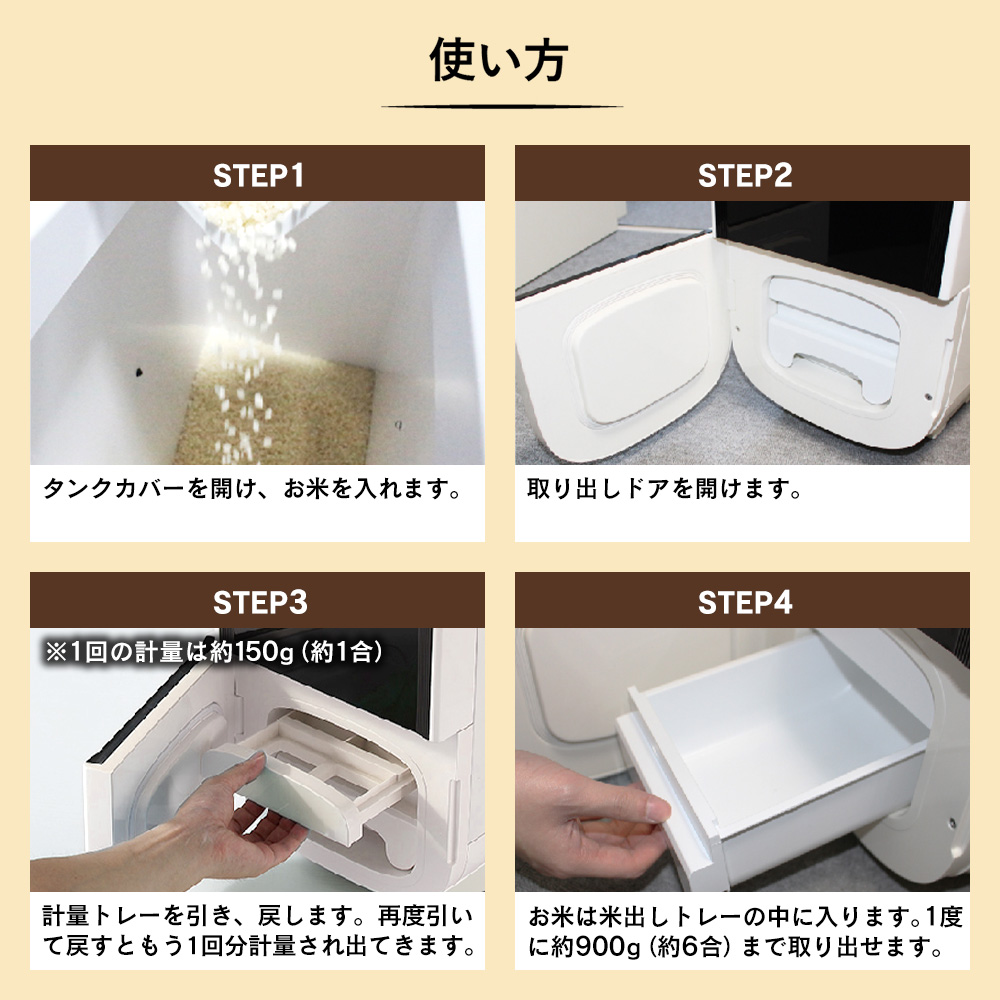 使い方

STEP1

タンクカバーを開け、お米を入れます。

STEP2

取り出しドアを開けます。

STEP3

※1回の計量は約150g（約1合）

計量トレーを引き、戻します。再度引いて戻すともう1回分計量され出てきます。

STEP4

お米は米出しトレーの中に入ります。1度に約900g（約6合）まで取り出せます。