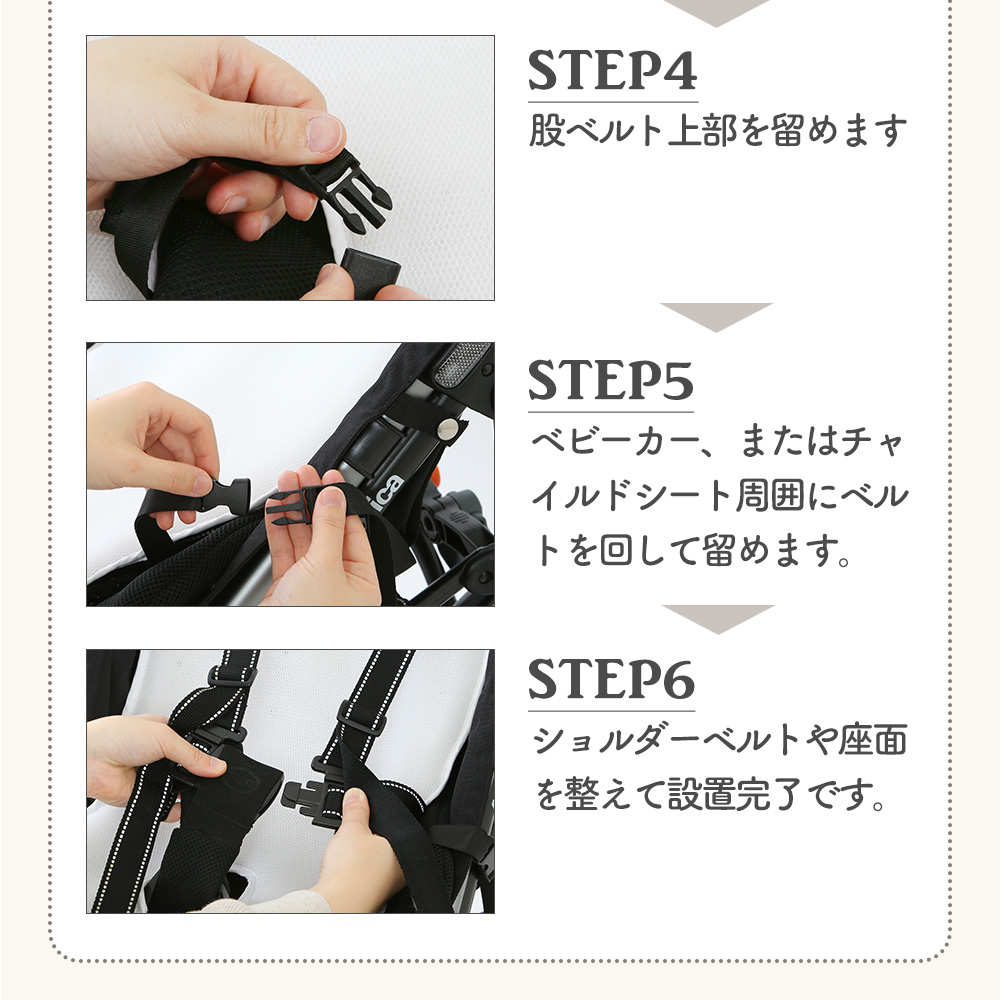 STEP4
股ベルト上部を留めます

STEP5
ベビーカー、またはチャイルドシート周囲にベルトを回して留めます。

STEP6
ショルダーベルトや座面を整えて設置完了です。