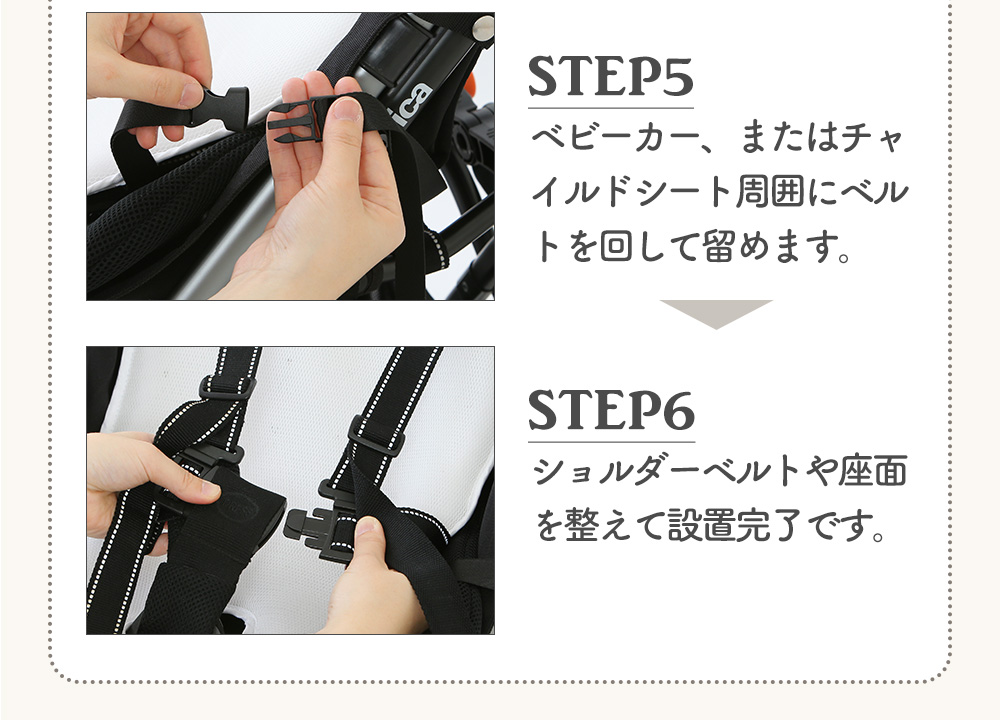 STEP5
ベビーカー、またはチャイルドシート周囲にベルトを回して留めます。

STEP6
ショルダーベルトや座面を整えて設置完了です。