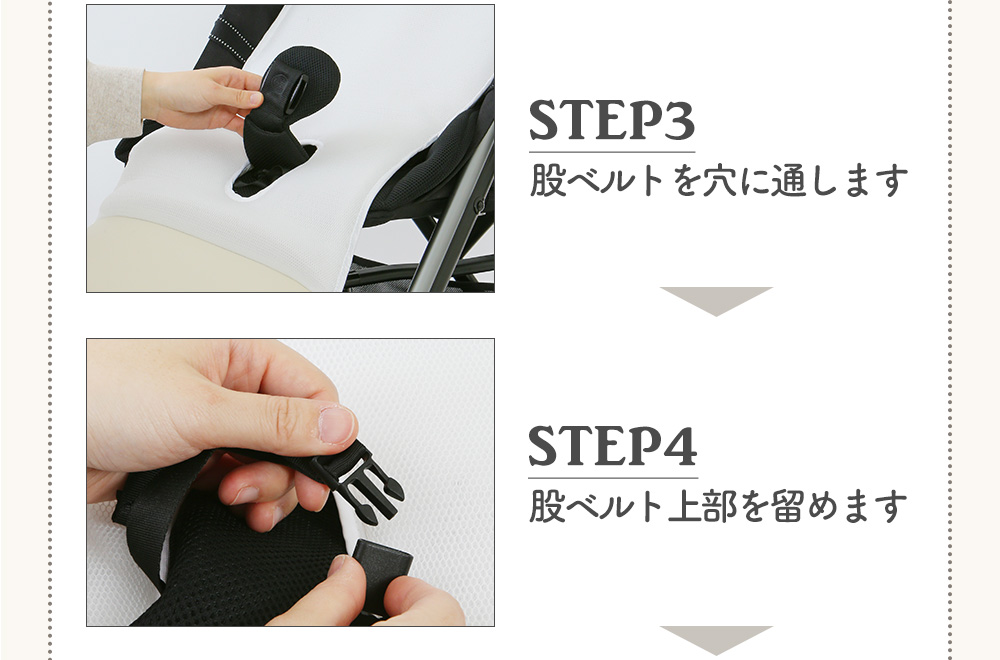 STEP3
股ベルトを穴に通します

STEP4
股ベルト上部を留めます