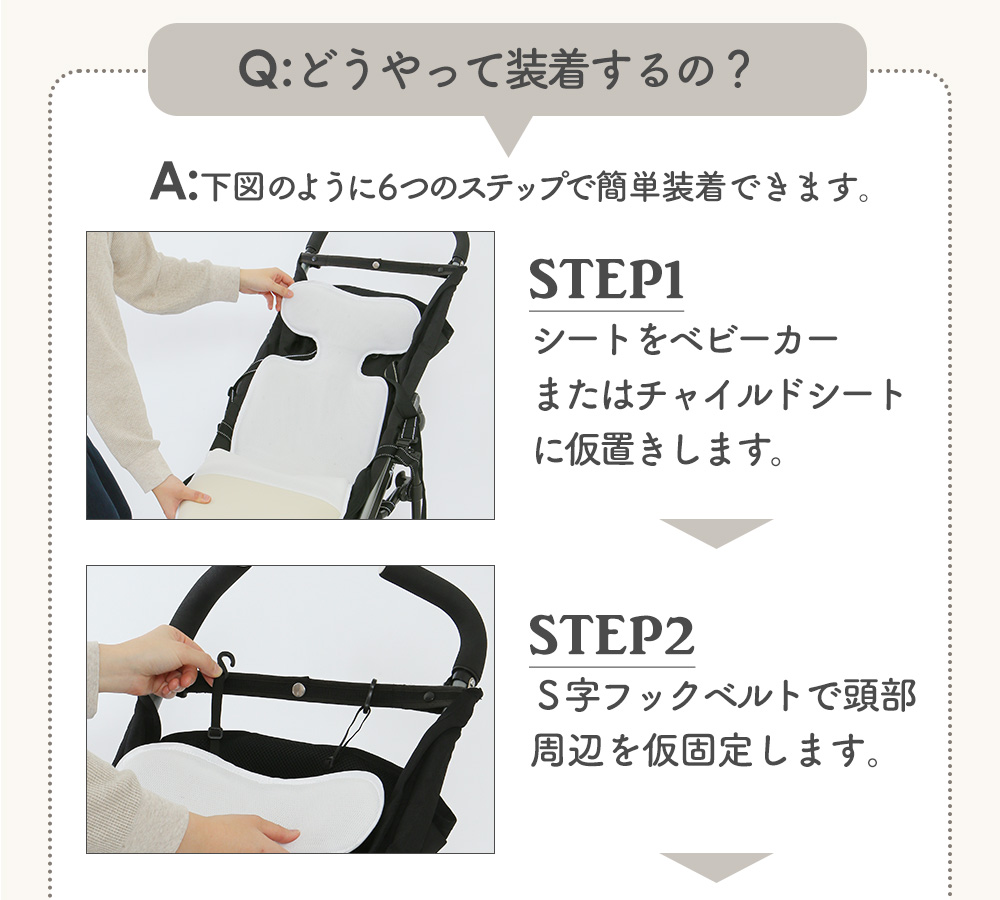 Q:どうやって装着するの？

A:下図のように6つのステップで簡単装着できます。

STEP1

シートをベビーカーまたはチャイルドシートに仮置きします。

STEP2

S字フックベルトで頭部周辺を仮固定します。