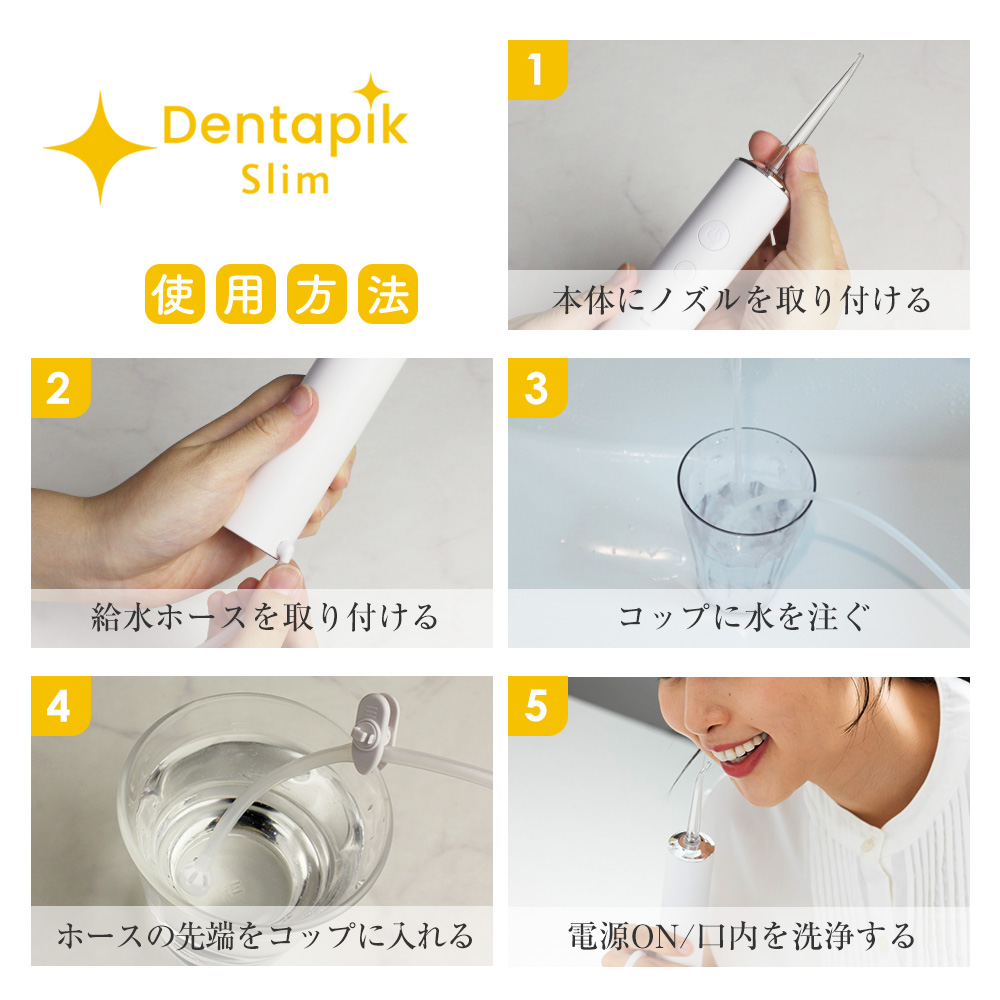 Dentapik
Slim

使用方法

1
本体にノズルを取り付ける

2
給水ホースを取り付ける

3
コップに水を注ぐ

4
ホースの先端をコップに入れる

5
電源ON/口内を洗浄する