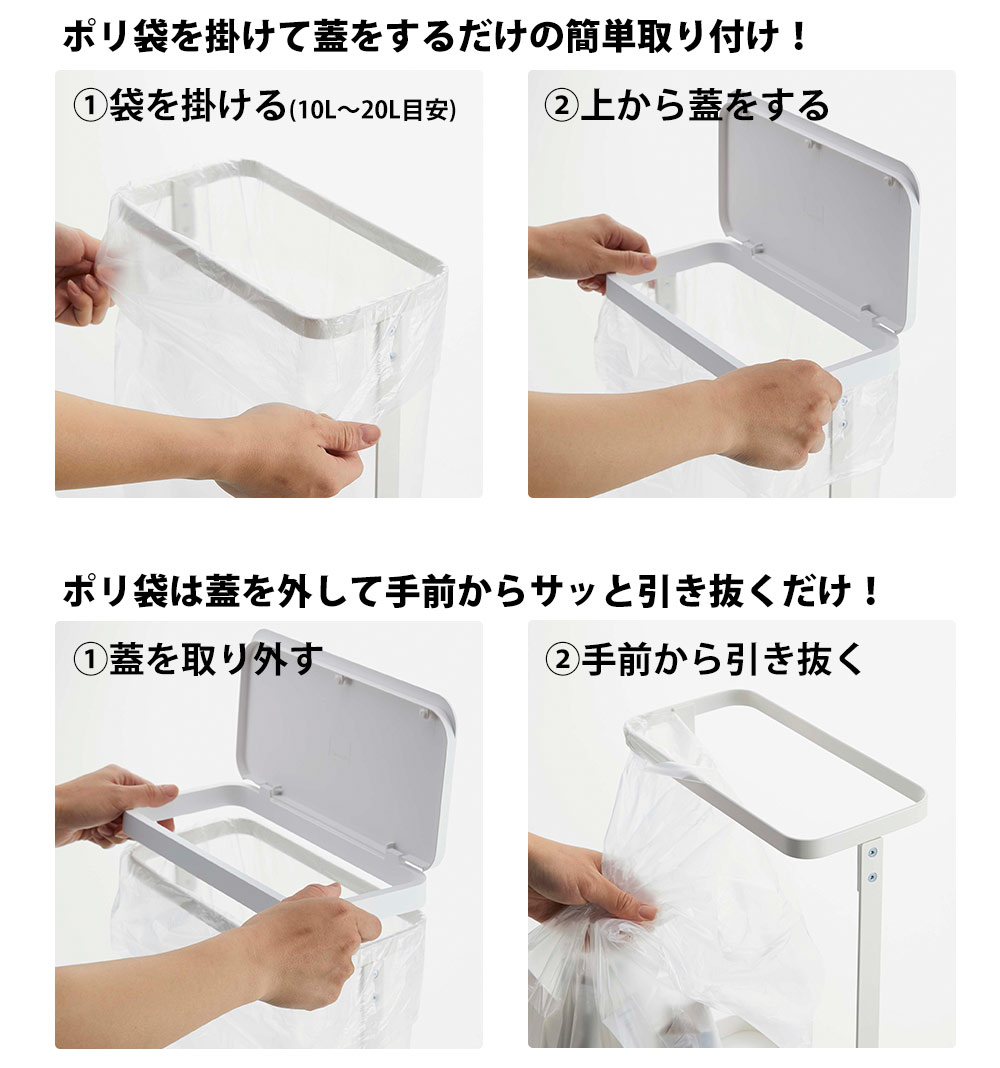 ポリ袋を掛けて蓋をするだけの簡単取り付け！

①袋を掛ける(10L～20L目安)

②上から蓋をする

ポリ袋は蓋を外して手前からサッと引き抜くだけ！

①蓋を取り外す

②手前から引き抜く