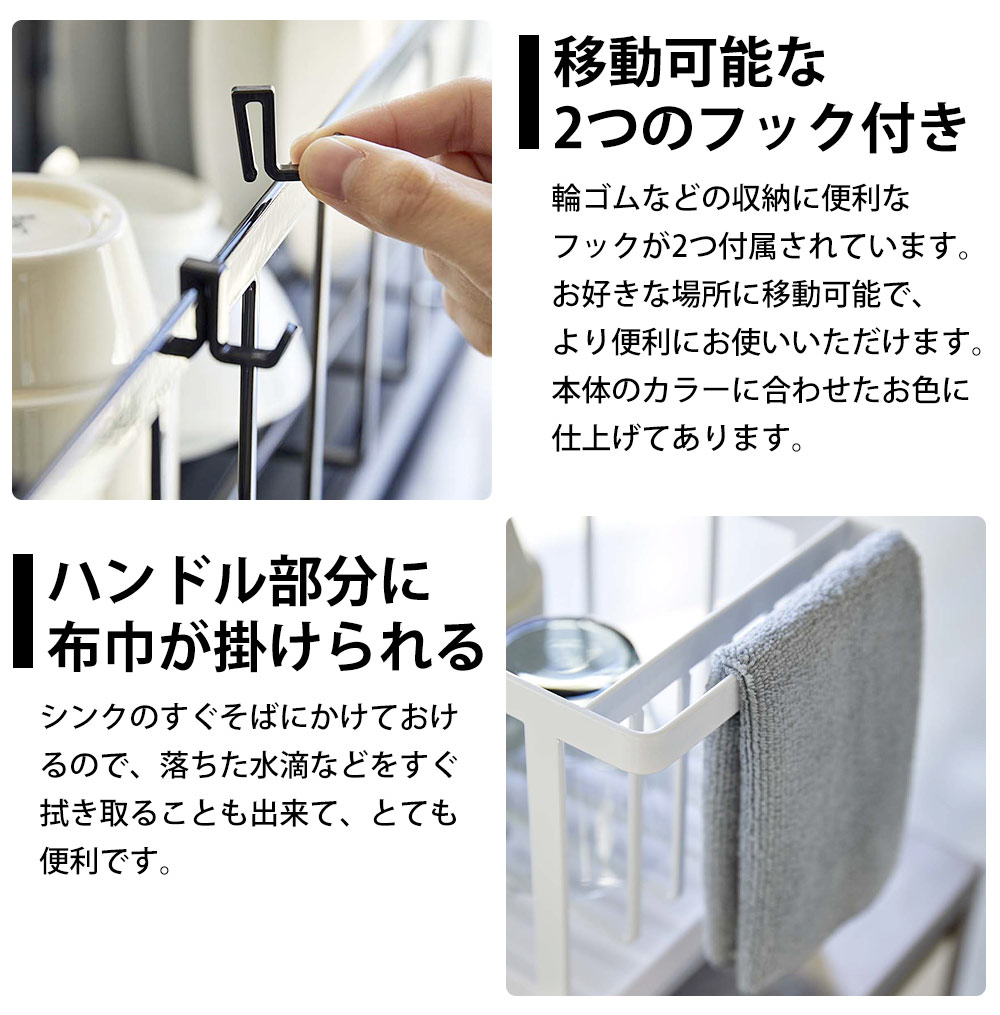 移動可能な
2つのフック付き

輪ゴムなどの収納に便利なフックが2つ付属されています。お好きな場所に移動可能で、より便利にお使いいただけます。本体のカラーに合わせたお色に仕上げてあります。

ハンドル部分に
布巾が掛けられる

シンクのすぐそばにかけておけるので、落ちた水滴などをすぐ拭き取ることも出来て、とても便利です。