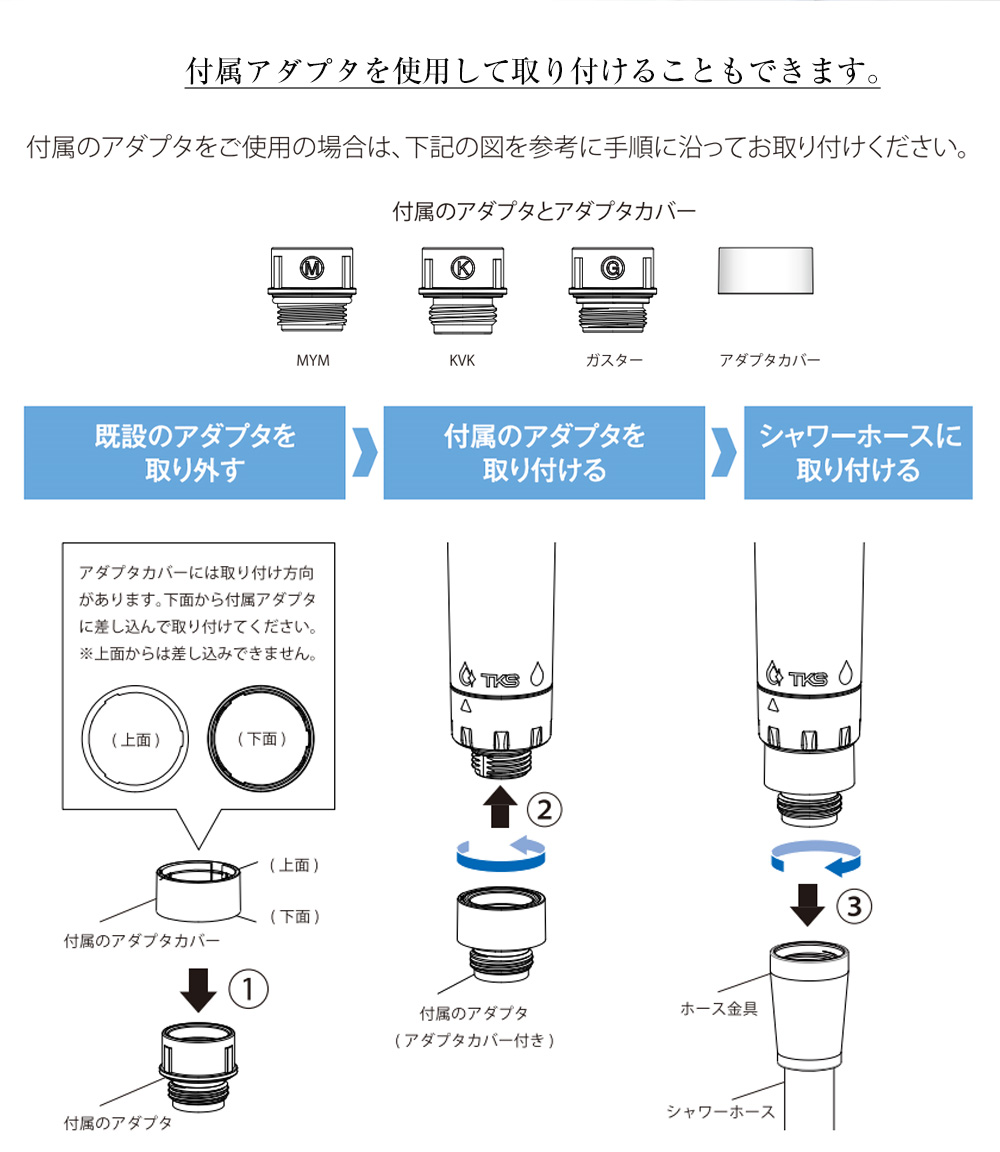 付属アダプタを使用して取り付けることもできます。

付属のアダプタをご使用の場合は、下記の図を参考に手順に沿ってお取り付けください。

付属のアダプタとアダプタカバー

M K G

MYM KVK ガスター アダプタカバー

既設のアダプタを取り外す

付属のアダプタを取り付ける

シャワーホースに取り付ける

アダプタカバーには取り付け方向があります。下面から付属アダプタに差し込んで取り付けてください。
※上面からは差し込みできません。

（上面） （下面）

（上面）
（下面）
付属のアダプタカバー

①

付属のアダプタ

TKS

②

付属のアダプタ
（アダプタカバー付き）

TKS

③

ホース金具

シャワーホース