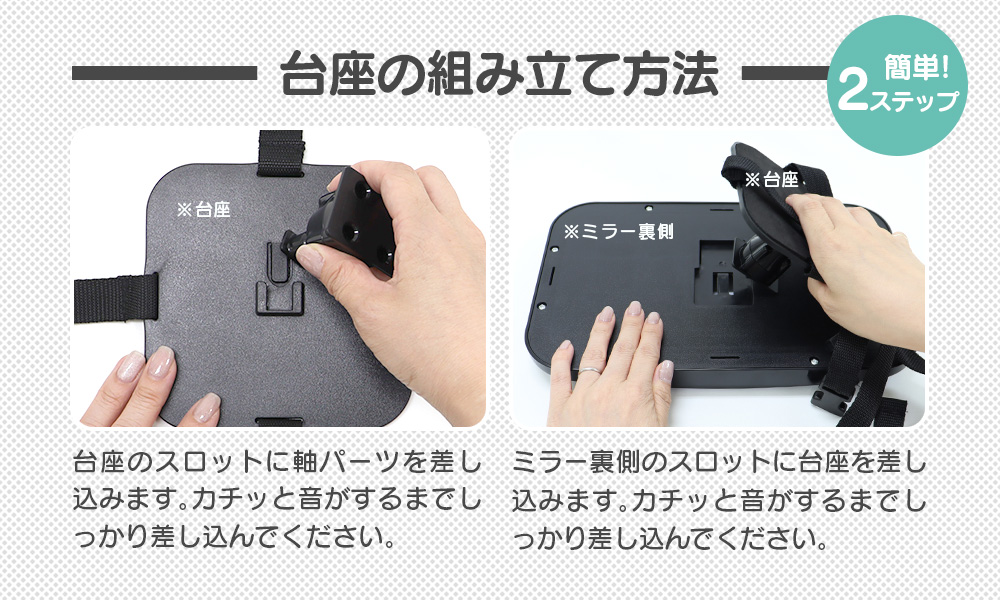 台座の組み立て方法

簡単!
2ステップ

※台座

台座のスロットに軸パーツを差し込みます。カチッと音がするまでしっかり差し込んでください。

※台座

※ミラー裏側

ミラー裏側のスロットに台座を差し込みます。カチッと音がするまでしっかり差し込んでください。