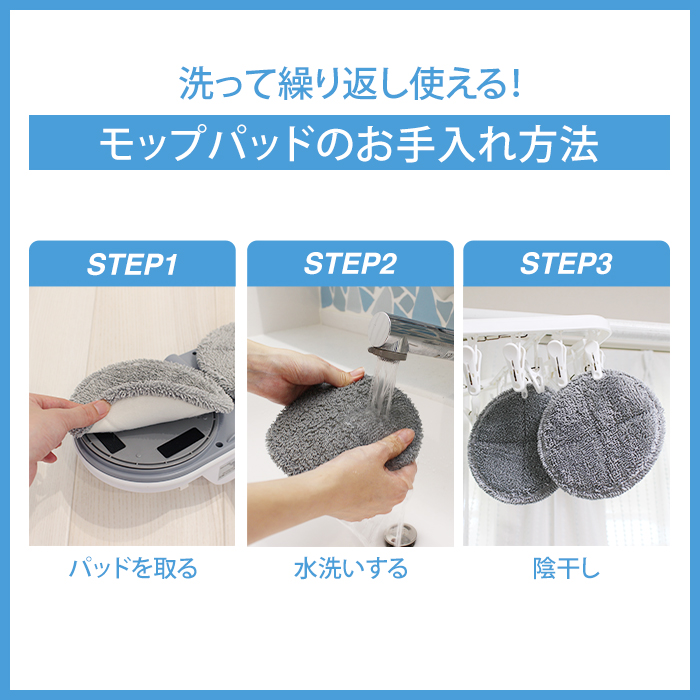 洗って繰り返し使える!

モップパッドのお手入れ方法

STEP1

パッドを取る

STEP2

水洗いする

STEP3

陰干し