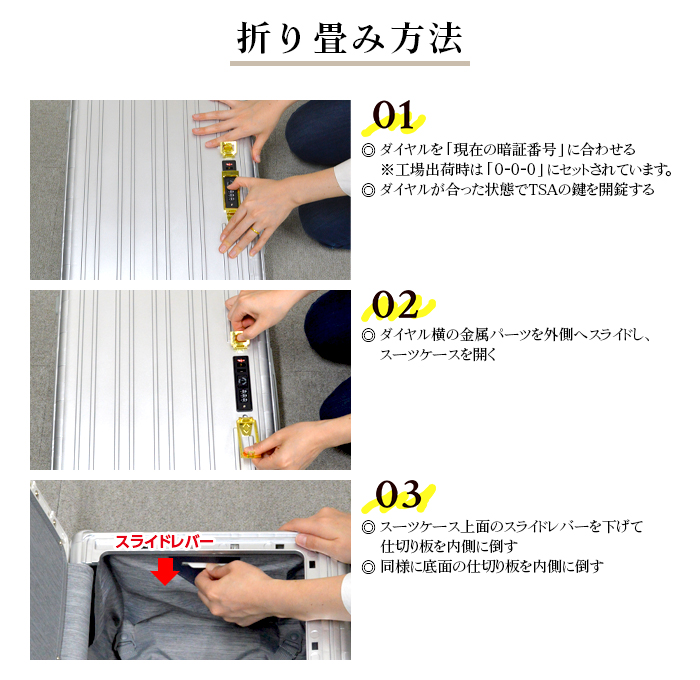 折り畳み方法

01
◎ ダイヤルを「現在の暗証番号」に合わせる
※工場出荷時は「0-0-0」にセットされています。
◎ ダイヤルが合った状態でTSAの鍵を開錠する

02
◎ ダイヤル横の金属パーツを外側へスライドし、スーツケースを開く

スライドレバー

03
◎ スーツケース上面のスライドレバーを下げて仕切り板を内側に倒す
◎ 同様に底面の仕切り板を内側に倒す