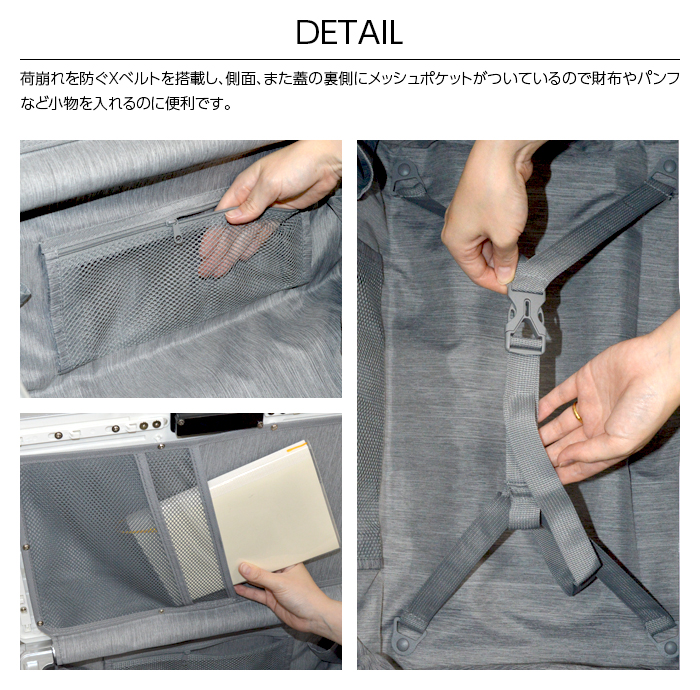 DETAIL

荷崩れを防ぐXベルトを搭載し、側面、また蓋の裏側にメッシュポケットがついているので財布やパンフなど小物を入れるのに便利です。