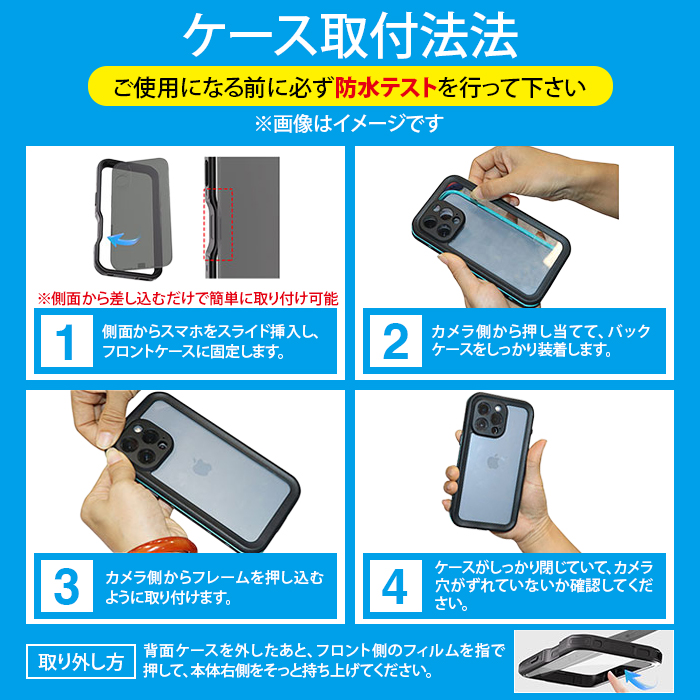 ケース取付法法

ご使用になる前に必ず防水テストを行って下さい

※画像はイメージです

※側面から差し込むだけで簡単に取り付け可能

1 側面からスマホをスライド挿入し、フロントケースに固定します。

2 カメラ側から押し当てて、バックケースをしっかり装着します。

3 カメラ側からフレームを押し込むように取り付けます。

4 ケースがしっかり閉じていて、カメラ穴がずれていないか確認してください。

取り外し方 背面ケースを外したあと、フロント側のフィルムを指で押して、本体右側をそっと持ち上げてください。