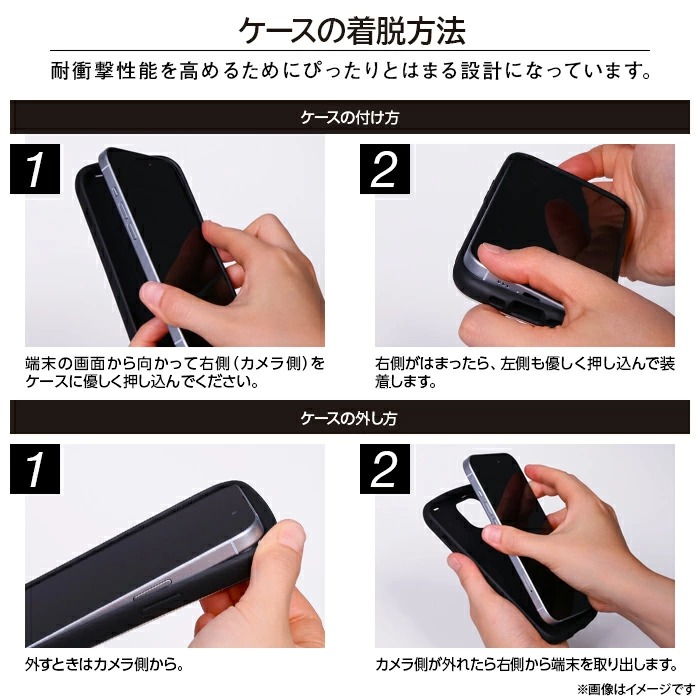 ケースの着脱方法

耐衝撃性能を高めるためにぴったりとはまる設計になっています。

ケースの付け方

1

端末の画面から向かって右側（カメラ側）をケースに優しく押し込んでください。

2

右側がはまったら、左側も優しく押し込んで装着します。

ケースの外し方

1

外すときはカメラ側から。

2

カメラ側が外れたら右側から端末を取り出します。

※画像はイメージです