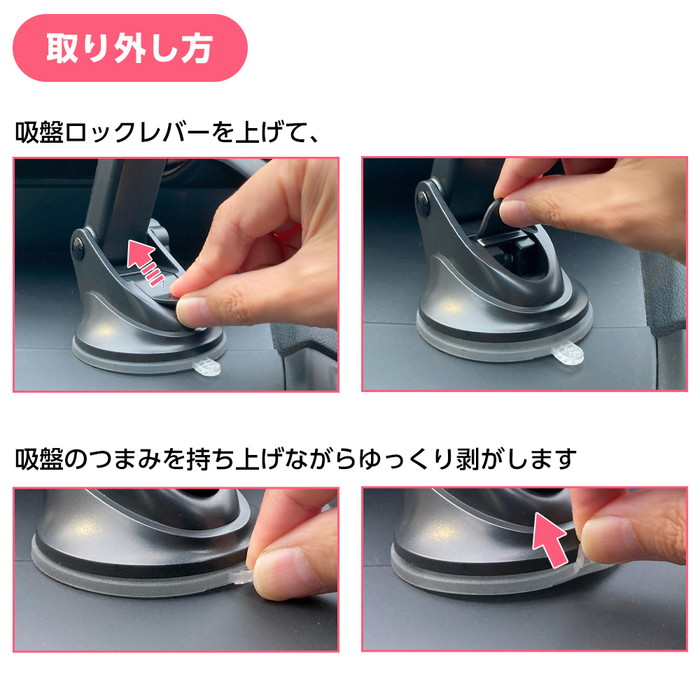 取り外し方

吸盤ロックレバーを上げて、

吸盤のつまみを持ち上げながらゆっくり剥がします