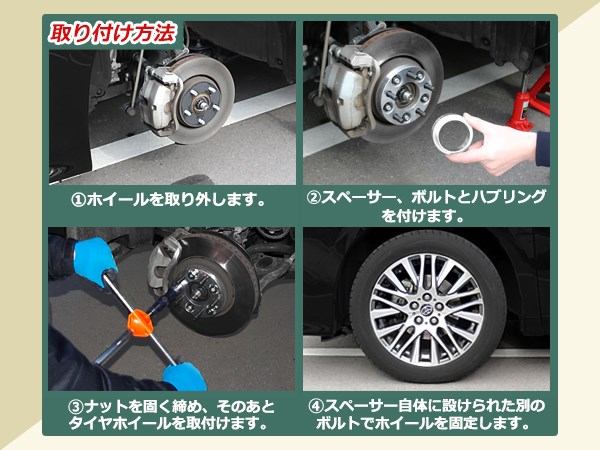 取り付け方法

①ホイールを取り外します。

②スペーサー、ボルトとハブリングを付けます。

③ナットを固く締め、そのあとタイヤホイールを取付けます。

④スペーサー自体に設けられた別のボルトでホイールを固定します。